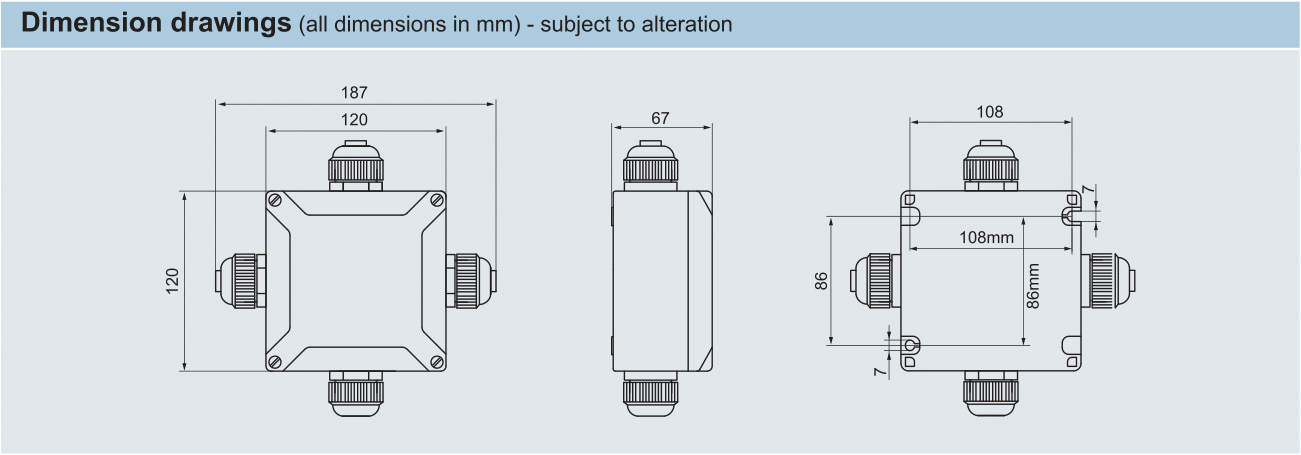 **Dimension drawings** (all dimensions in mm) - subject to alteration

187

120

120

67

108

7

108mm

86

86mm

7