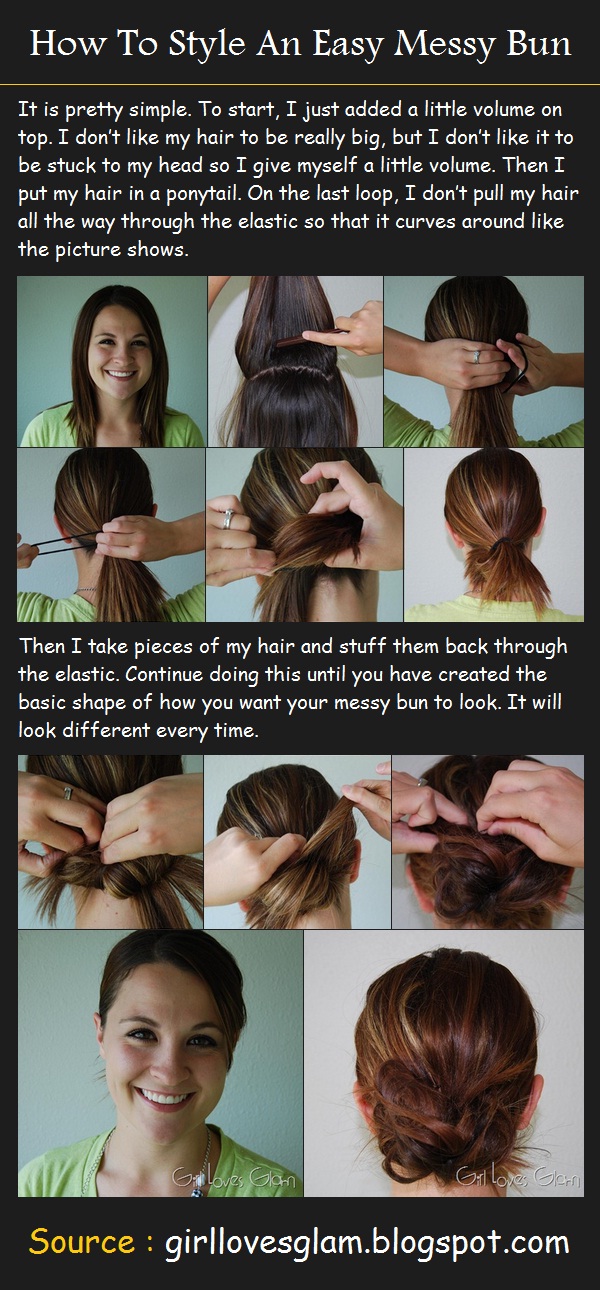 How To Style An Easy Messy Bun

It is pretty simple. To start, I just added a little volume on top. I don't like my hair to be really big, but I don't like it to be stuck to my head so I give myself a little volume. Then I put my hair in a ponytail. On the last loop, I don't pull my hair all the way through the elastic so that it curves around like the picture shows.

Then I take pieces of my hair and stuff them back through the elastic. Continue doing this until you have created the basic shape of how you want your messy bun to look. It will look different every time.

Girl Loves Glam

Girl Loves Glam

Source : girllovesglam.blogspot.com