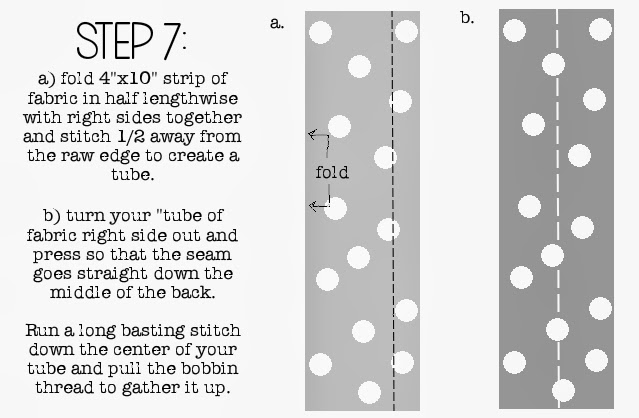 STEP 7:

a) fold 4"x10" strip of fabric in half lengthwise with right sides together and stitch 1/2 away from the raw edge to create a tube.

b) turn your "tube of fabric right side out and press so that the seam goes straight down the middle of the back.

Run a long basting stitch down the center of your tube and pull the bobbin thread to gather it up.

a.

fold

b.