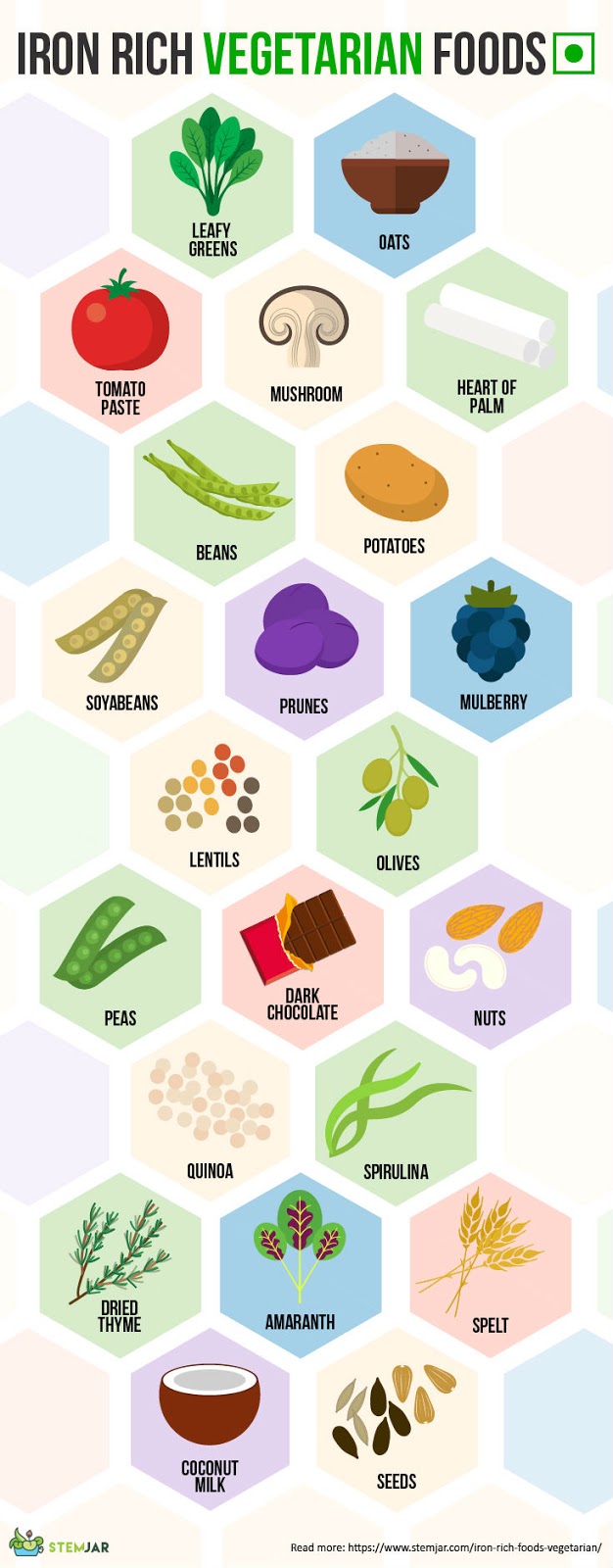 IRON RICH VEGETARIAN FOODS

LEAFY GREENS

OATS

TOMATO PASTE

MUSHROOM

HEART OF PALM

BEANS

POTATOES

SOYABEANS

PRUNES

MULBERRY

LENTILS

OLIVES

PEAS

DARK CHOCOLATE

NUTS

QUINOA

SPIRULINA

DRIED THYME

AMARANTH

SPELT

COCONUT MILK

SEEDS

STEMJAR

Read more: https://www.stemjar.com/iron-rich-foods-vegetarian/