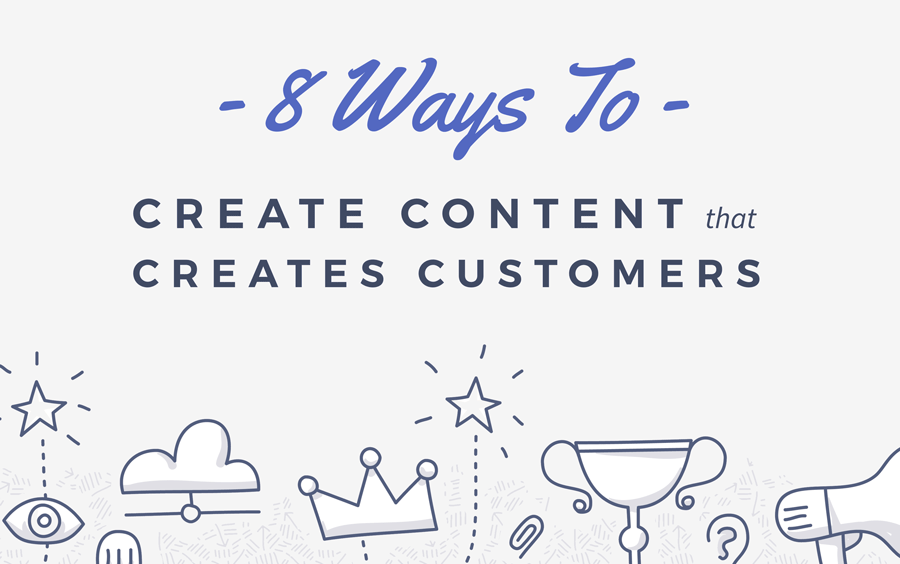 - 8 Ways To -

CREATE CONTENT that CREATES CUSTOMERS