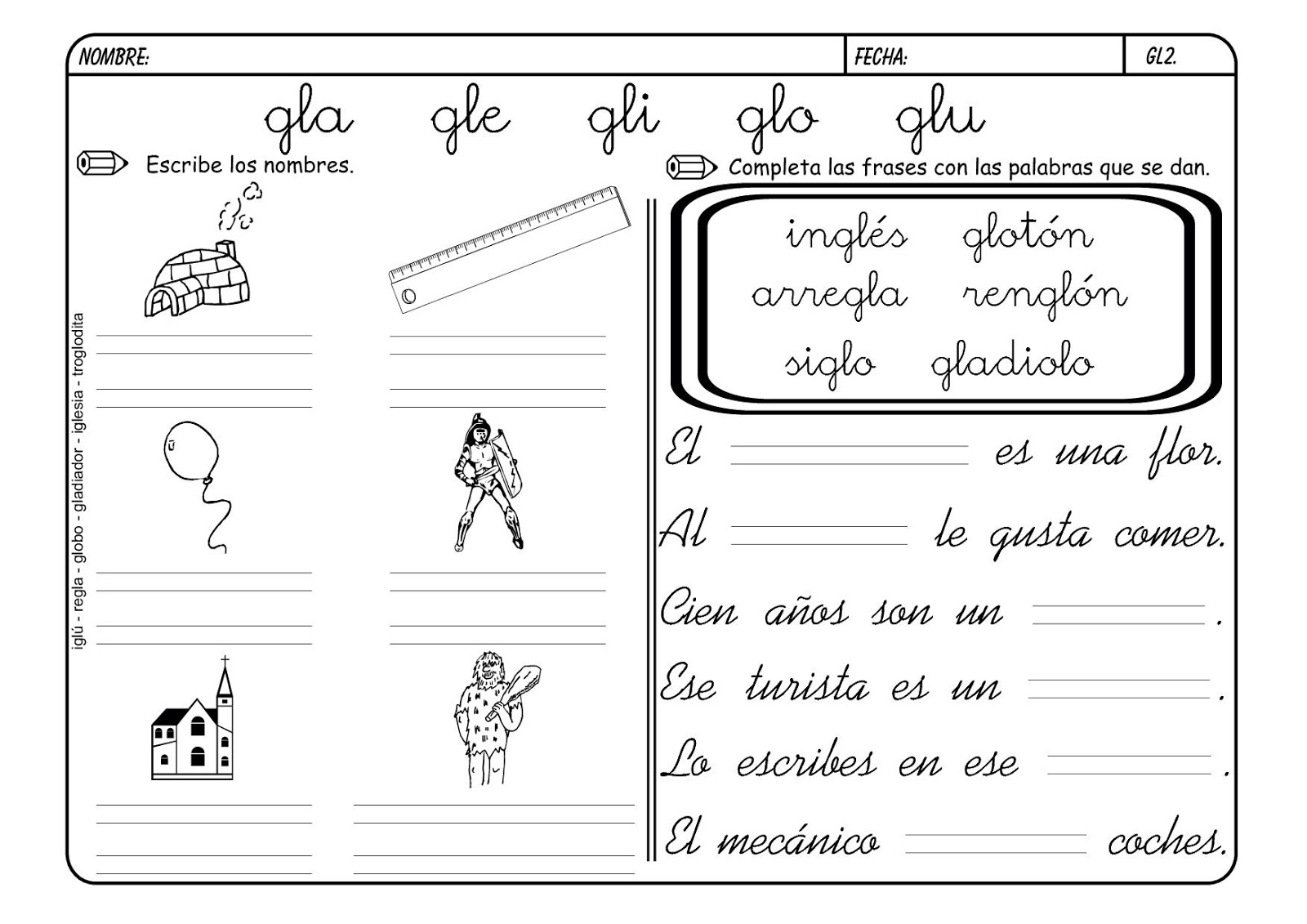 NOMBRE:

FECHA:

GL2.

gla gle gli glo glu

Escribe los nombres.

iglú - regla - globo - gladiador - iglesia - troglodita

Completa las frases con las palabras que se dan.

inglés glotón
arregla renglón
siglo gladiolo

El ______ es una flor.

Al ______ le gusta comer.

Cien años son un ______.

Ese turista es un ______.

Lo escribes en ese ______.

El mecánico ______ coches.