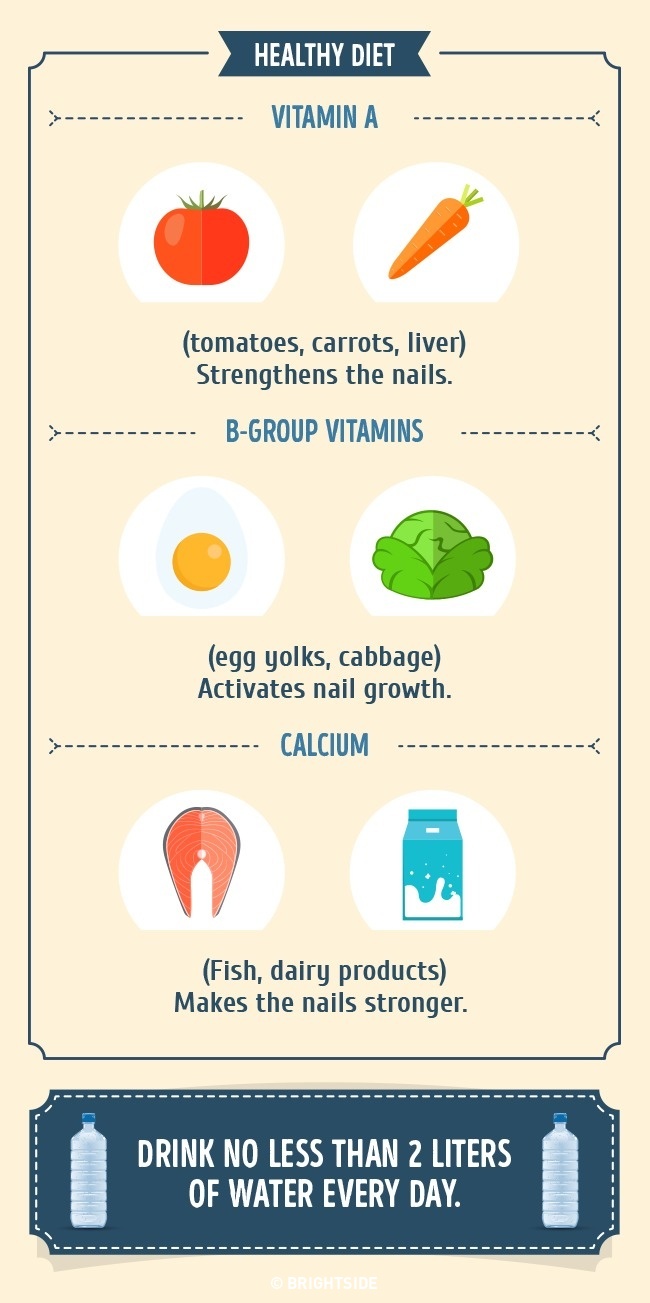 HEALTHY DIET

VITAMIN A

(tomatoes, carrots, liver)
Strengthens the nails.

B-GROUP VITAMINS

(egg yolks, cabbage)
Activates nail growth.

CALCIUM

(Fish, dairy products)
Makes the nails stronger.

DRINK NO LESS THAN 2 LITERS OF WATER EVERY DAY.

© BRIGHTSIDE