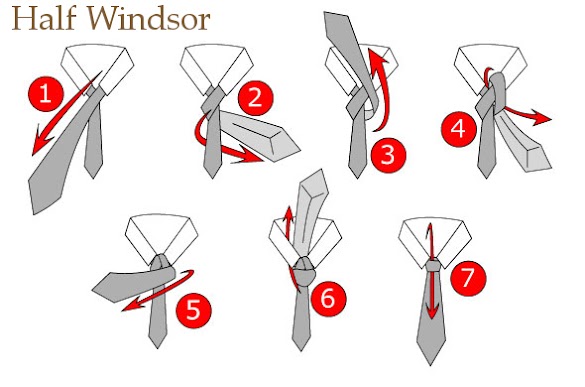 Half Windsor

1

2

3

4

5

6

7