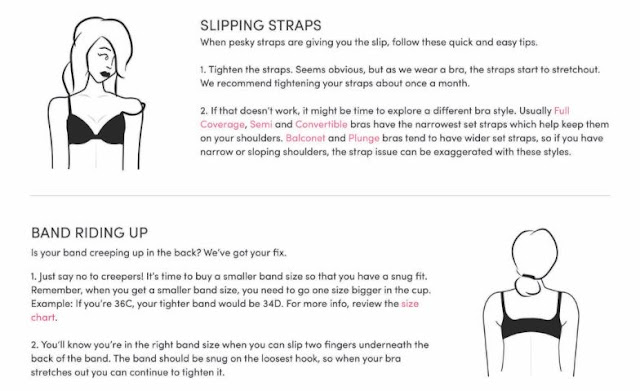 SLIPPING STRAPS
When pesky straps are giving you the slip, follow these quick and easy tips.

1. Tighten the straps. Seems obvious, but as we wear a bra, the straps start to stretchout. We recommend tightening your straps about once a month.

2. If that doesn't work, it might be time to explore a different bra style. Usually Full Coverage, Semi and Convertible bras have the narrowest set straps which help keep them on your shoulders. Balconet and Plunge bras tend to have wider set straps, so if you have narrow or sloping shoulders, the strap issue can be exaggerated with these styles.

BAND RIDING UP
Is your band creeping up in the back? We've got your fix.

1. Just say no to creepers! It's time to buy a smaller band size so that you have a snug fit. Remember, when you get a smaller band size, you need to go one size bigger in the cup. Example: If you're 36C, your tighter band would be 34D. For more info, review the size chart.

2. You'll know you're in the right band size when you can slip two fingers underneath the back of the band. The band should be snug on the loosest hook, so when your bra stretches out you can continue to tighten it.