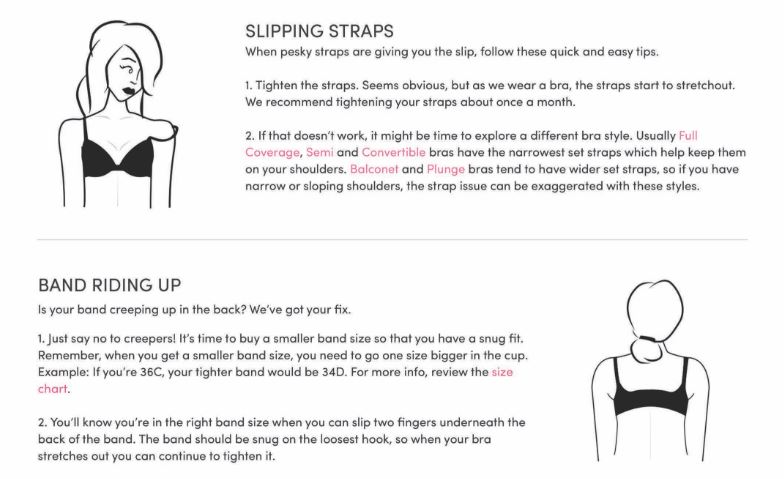 SLIPPING STRAPS
When pesky straps are giving you the slip, follow these quick and easy tips.

1. Tighten the straps. Seems obvious, but as we wear a bra, the straps start to stretchout. We recommend tightening your straps about once a month.

2. If that doesn't work, it might be time to explore a different bra style. Usually Full Coverage, Semi and Convertible bras have the narrowest set straps which help keep them on your shoulders. Balconet and Plunge bras tend to have wider set straps, so if you have narrow or sloping shoulders, the strap issue can be exaggerated with these styles.

BAND RIDING UP
Is your band creeping up in the back? We've got your fix.

1. Just say no to creepers! It's time to buy a smaller band size so that you have a snug fit. Remember, when you get a smaller band size, you need to go one size bigger in the cup. Example: If you're 36C, your tighter band would be 34D. For more info, review the size chart.

2. You'll know you're in the right band size when you can slip two fingers underneath the back of the band. The band should be snug on the loosest hook, so when your bra stretches out you can continue to tighten it.