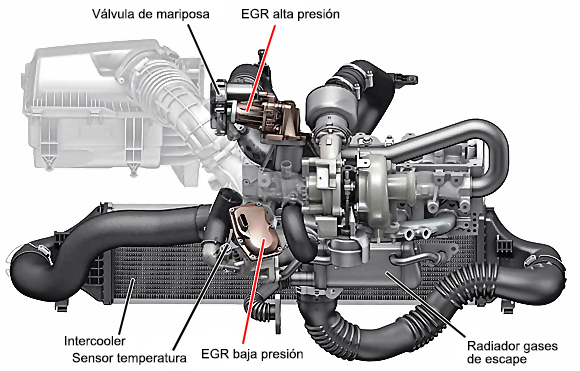 Válvula de mariposa
EGR alta presión
Intercooler
Sensor temperatura
EGR baja presión
Radiador gases de escape