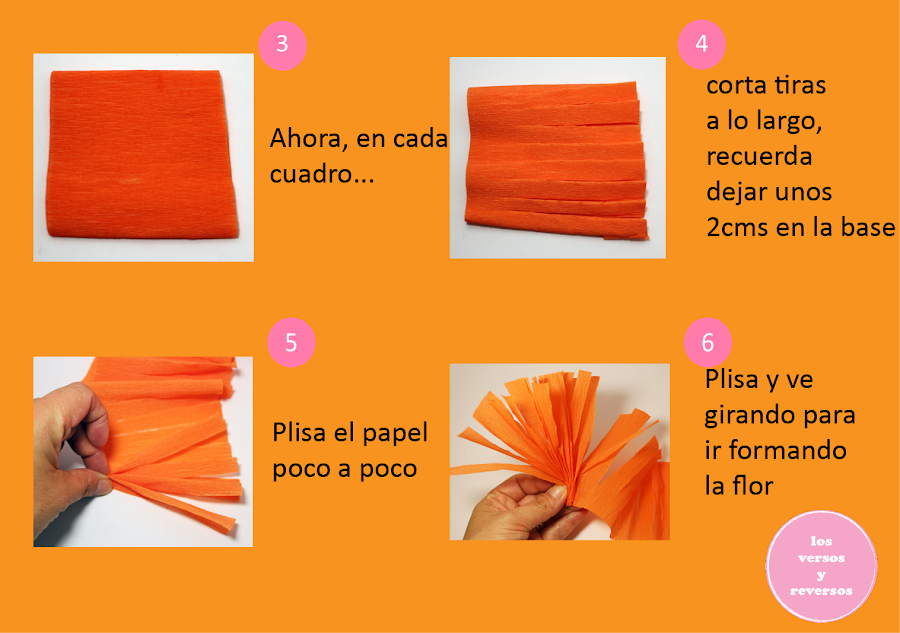 3

Ahora, en cada cuadro...

4

corta tiras a lo largo, recuerda dejar unos 2cms en la base

5

Plisa el papel poco a poco

6

Plisa y ve girando para ir formando la flor

los versos y reversos