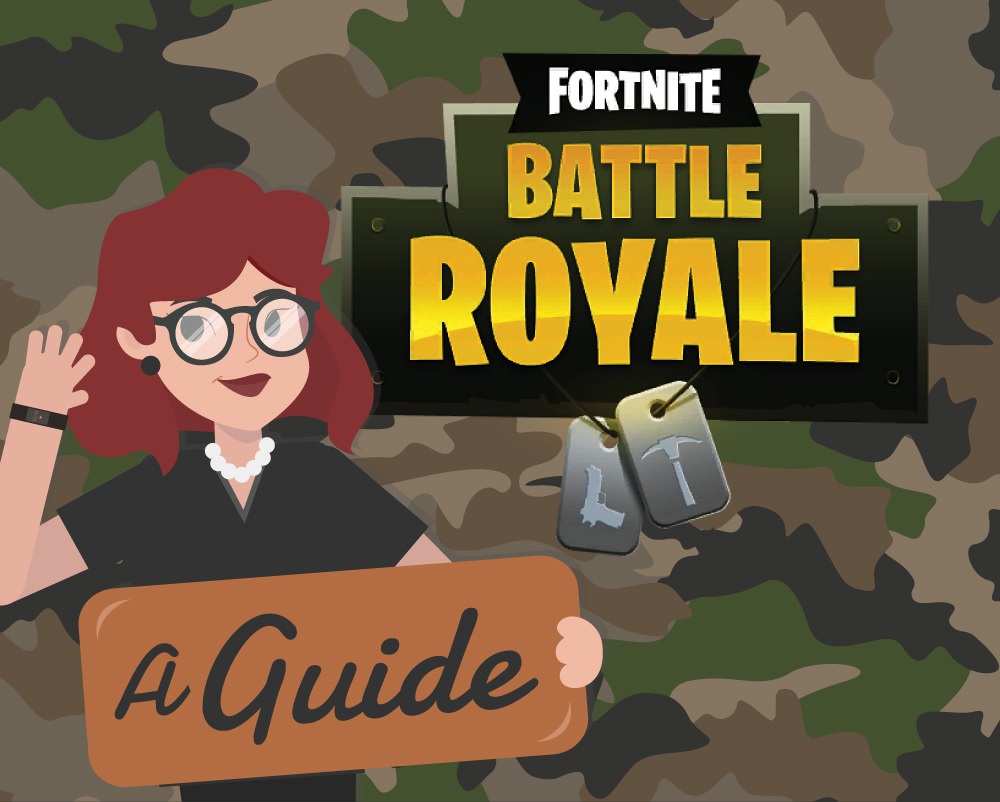 FORTNITE
BATTLE ROYALE

A Guide