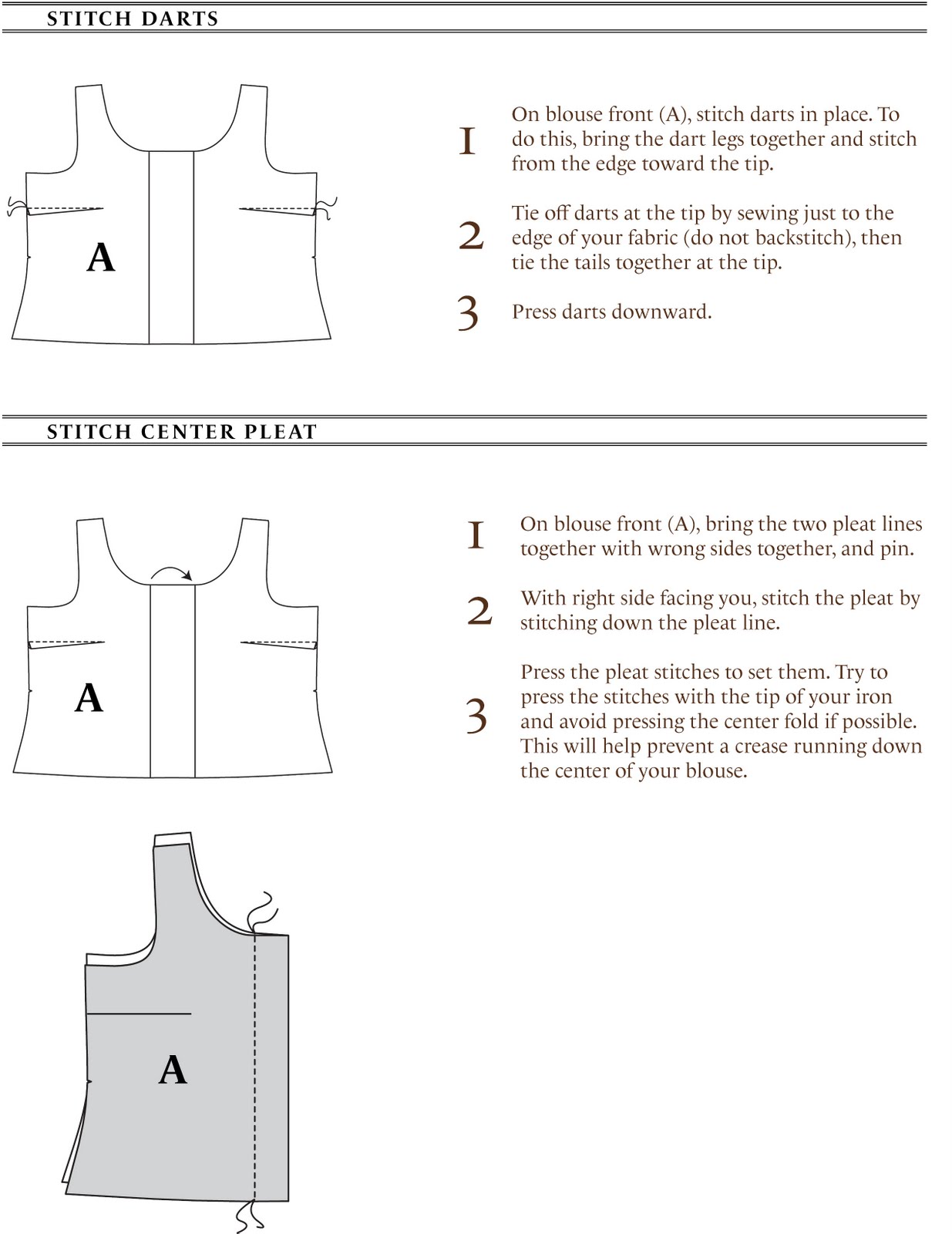 STITCH DARTS

A

1 On blouse front (A), stitch darts in place. To do this, bring the dart legs together and stitch from the edge toward the tip.

2 Tie off darts at the tip by sewing just to the edge of your fabric (do not backstitch), then tie the tails together at the tip.

3 Press darts downward.

STITCH CENTER PLEAT

A

1 On blouse front (A), bring the two pleat lines together with wrong sides together, and pin.

2 With right side facing you, stitch the pleat by stitching down the pleat line.

3 Press the pleat stitches to set them. Try to press the stitches with the tip of your iron and avoid pressing the center fold if possible. This will help prevent a crease running down the center of your blouse.

A