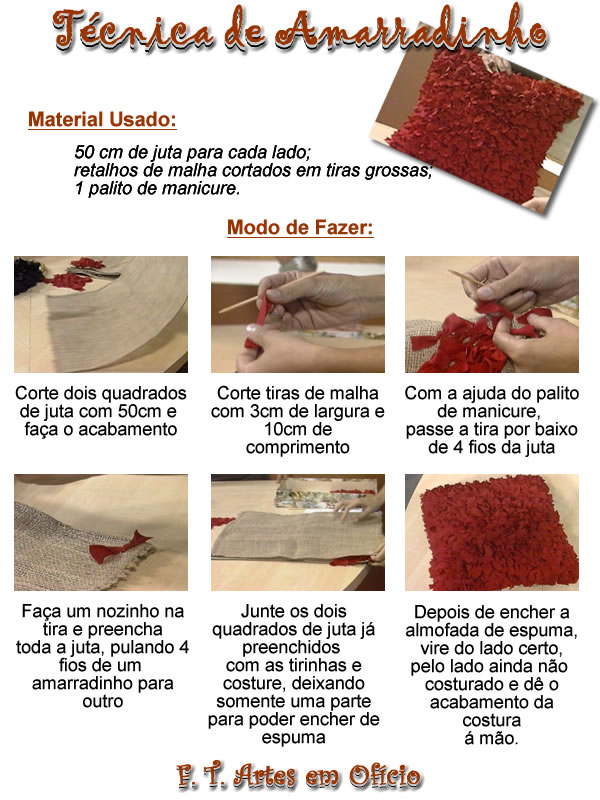 Técnica de Amarradinho

Material Usado:

50 cm de juta para cada lado;
retalhos de malha cortados em tiras grossas;
1 palito de manicure.

Modo de Fazer:

Corte dois quadrados de juta com 50cm e faça o acabamento

Corte tiras de malha com 3cm de largura e 10cm de comprimento

Com a ajuda do palito de manicure, passe a tira por baixo de 4 fios da juta

Faça um nozinho na tira e preencha toda a juta, pulando 4 fios de um amarradinho para outro

Junte os dois quadrados de juta já preenchidos com as tirinhas e costure, deixando somente uma parte para poder encher de espuma

Depois de encher a almofada de espuma, vire do lado certo, pelo lado ainda não costurado e dê o acabamento da costura á mão.

F. T. Artes em Ofício