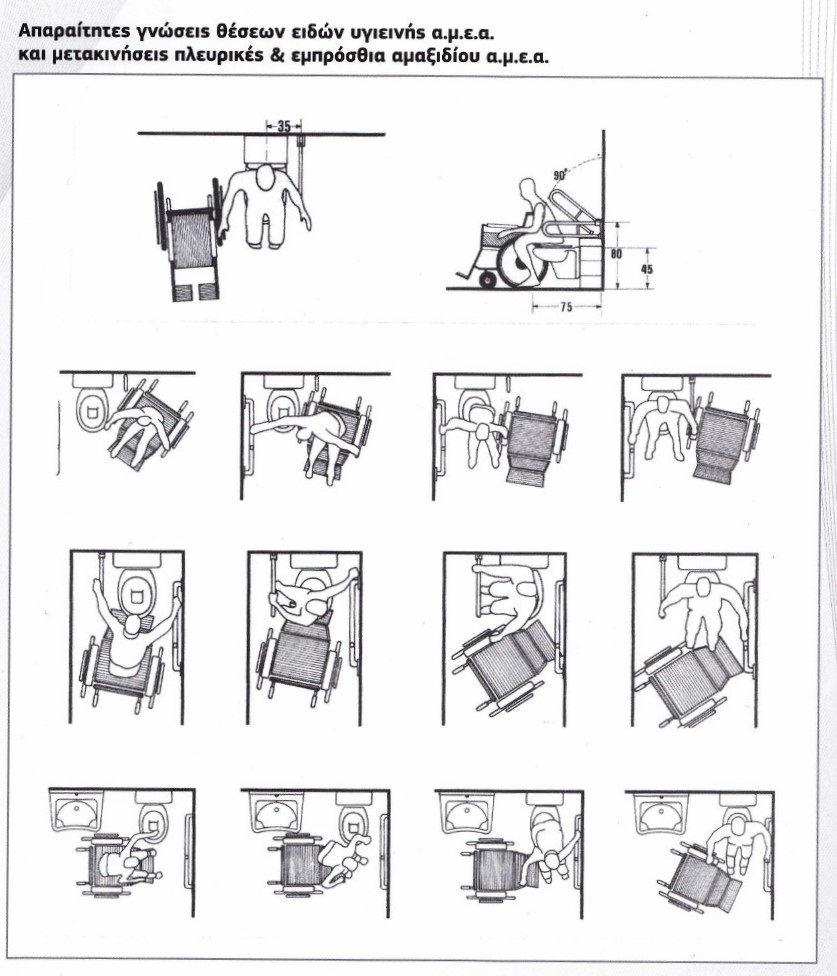 Απαραίτητες γνώσεις θέσεων ειδών υγιεινής α.μ.ε.α.
και μετακινήσεις πλευρικές & εμπρόσθια αμαξιδίου α.μ.ε.α.

35

90°

80

45

75