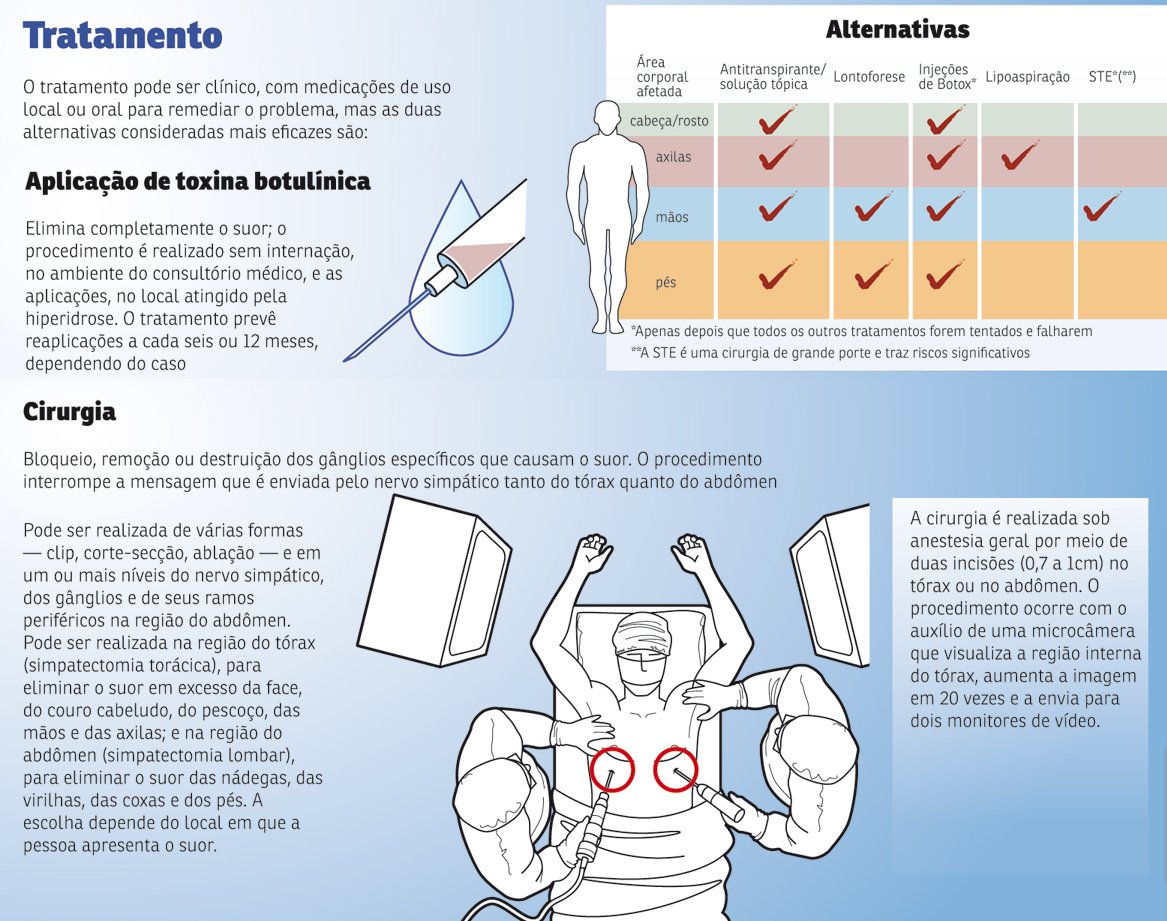 Tratamento

O tratamento pode ser clínico, com medicações de uso local ou oral para remediar o problema, mas as duas alternativas consideradas mais eficazes são:

Aplicação de toxina botulínica

Elimina completamente o suor; o procedimento é realizado sem internação, no ambiente do consultório médico, e as aplicações, no local atingido pela hiperidrose. O tratamento prevê reaplicações a cada seis ou 12 meses, dependendo do caso

Alternativas

| Área corporal afetada | Antitranspirante/ solução tópica | Lontoforese | Injeções de Botox* | Lipoaspiração | STE*(**) |
|---|---|---|---|---|---|
| cabeça/rosto | ✓ | | ✓ | | |
| axilas | ✓ | | ✓ | ✓ | |
| mãos | ✓ | ✓ | ✓ | | ✓ |
| pés | ✓ | ✓ | ✓ | | |

*Apenas depois que todos os outros tratamentos forem tentados e falharem
**A STE é uma cirurgia de grande porte e traz riscos significativos

Cirurgia

Bloqueio, remoção ou destruição dos gânglios específicos que causam o suor. O procedimento interrompe a mensagem que é enviada pelo nervo simpático tanto do tórax quanto do abdômen

Pode ser realizada de várias formas — clip, corte-secção, ablação — e em um ou mais níveis do nervo simpático, dos gânglios e de seus ramos periféricos na região do abdômen. Pode ser realizada na região do tórax (simpatectomia torácica), para eliminar o suor em excesso da face, do couro cabeludo, do pescoço, das mãos e das axilas; e na região do abdômen (simpatectomia lombar), para eliminar o suor das nádegas, das virilhas, das coxas e dos pés. A escolha depende do local em que a pessoa apresenta o suor.

A cirurgia é realizada sob anestesia geral por meio de duas incisões (0,7 a 1cm) no tórax ou no abdômen. O procedimento ocorre com o auxílio de uma microcâmera que visualiza a região interna do tórax, aumenta a imagem em 20 vezes e a envia para dois monitores de vídeo.