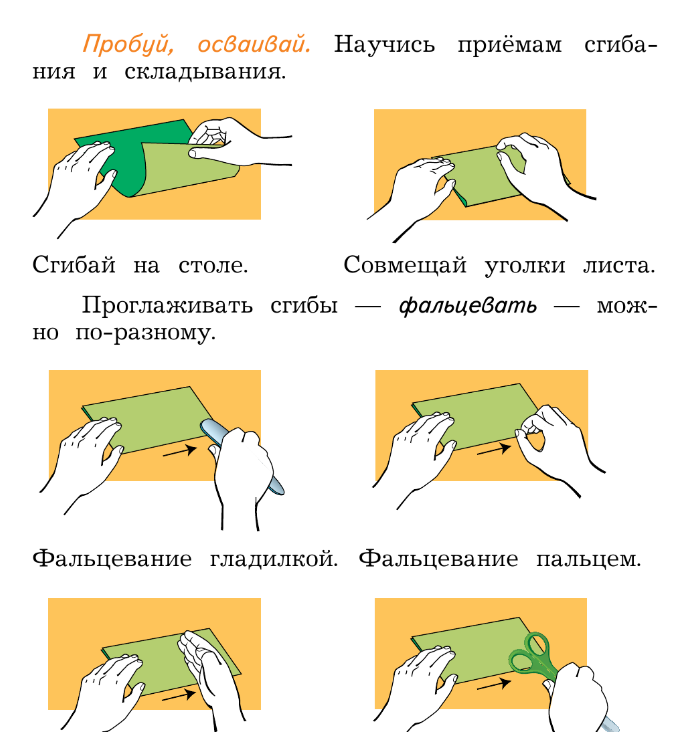 Пробуй, осваивай. Научись приёмам сгибания и складывания.

Сгибай на столе.

Совмещай уголки листа.

Проглаживать сгибы — фальцевать — можно по-разному.

Фальцевание гладилкой.

Фальцевание пальцем.