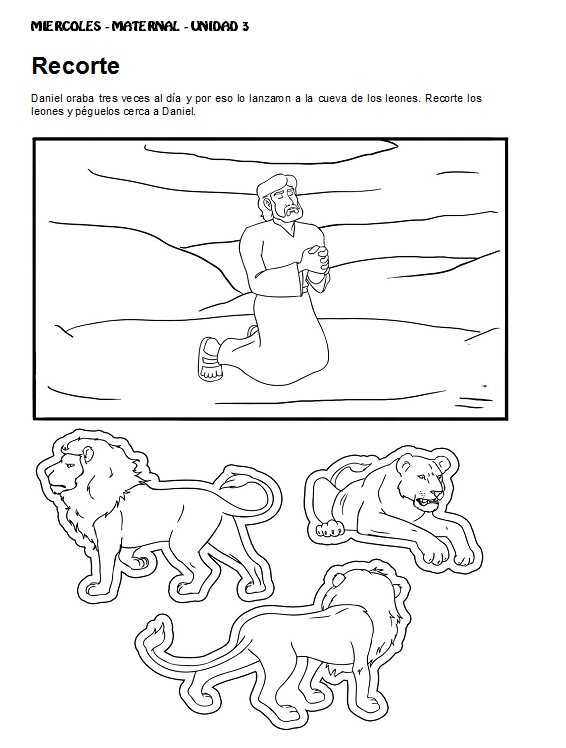 MIERCOLES - MATERNAL - UNIDAD 3

Recorte

Daniel oraba tres veces al día y por eso lo lanzaron a la cueva de los leones. Recorte los leones y péguelos cerca a Daniel.