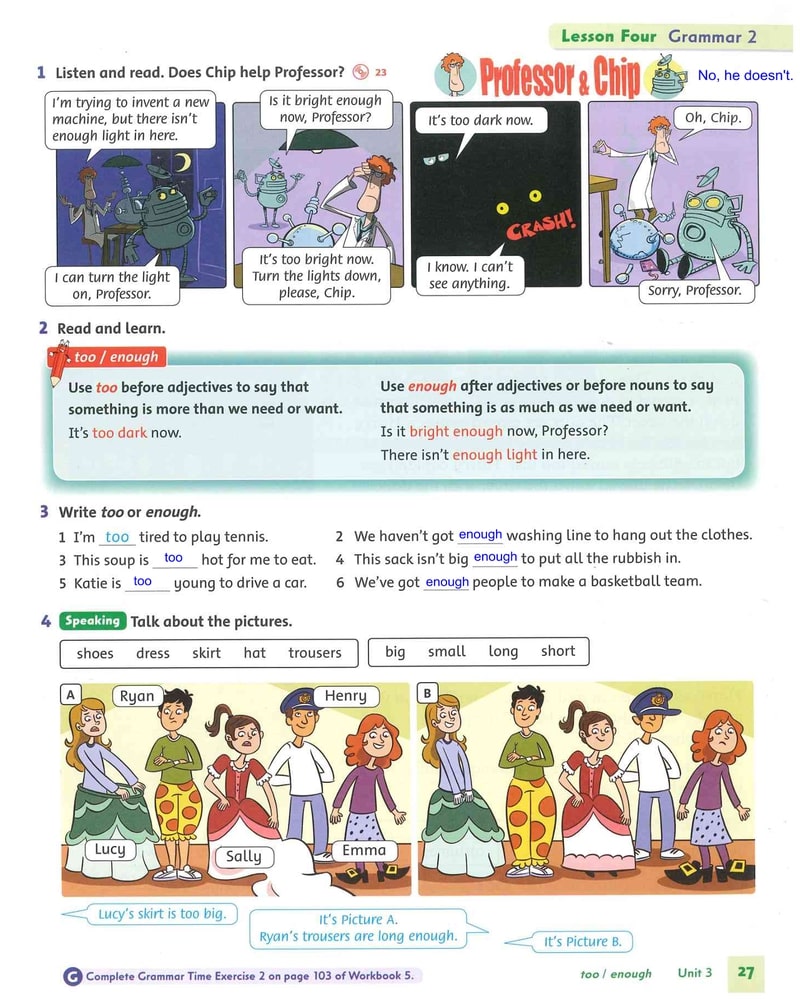 Lesson Four Grammar 2

1 Listen and read. Does Chip help Professor? 23

Professor & Chip

No, he doesn't.

I'm trying to invent a new machine, but there isn't enough light in here.

I can turn the light on, Professor.

Is it bright enough now, Professor?

It's too bright now. Turn the lights down, please, Chip.

It's too dark now.

CRASH!

I know. I can't see anything.

Oh, Chip.

Sorry, Professor.

2 Read and learn.

too / enough

Use too before adjectives to say that something is more than we need or want.

It's too dark now.

Use enough after adjectives or before nouns to say that something is as much as we need or want.

Is it bright enough now, Professor?

There isn't enough light in here.

3 Write too or enough.

1 I'm too tired to play tennis.

2 We haven't got enough washing line to hang out the clothes.

3 This soup is too hot for me to eat.

4 This sack isn't big enough to put all the rubbish in.

5 Katie is too young to drive a car.

6 We've got enough people to make a basketball team.

4 Speaking Talk about the pictures.

shoes dress skirt hat trousers

big small long short

A

Ryan

Henry

Lucy

Sally

Emma

B

Lucy's skirt is too big.

It's Picture A. Ryan's trousers are long enough.

It's Picture B.

G Complete Grammar Time Exercise 2 on page 103 of Workbook 5.

too / enough Unit 3 27