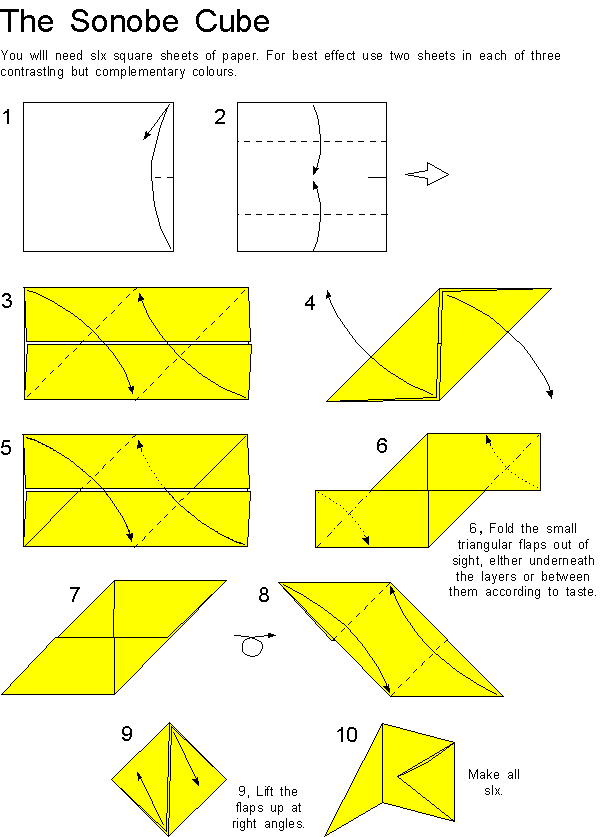 The Sonobe Cube

You will need six square sheets of paper. For best effect use two sheets in each of three contrasting but complementary colours.

1

2

3

4

5

6

6, Fold the small triangular flaps out of sight, either underneath the layers or between them according to taste.

7

8

9

9, Lift the flaps up at right angles.

10

Make all six.