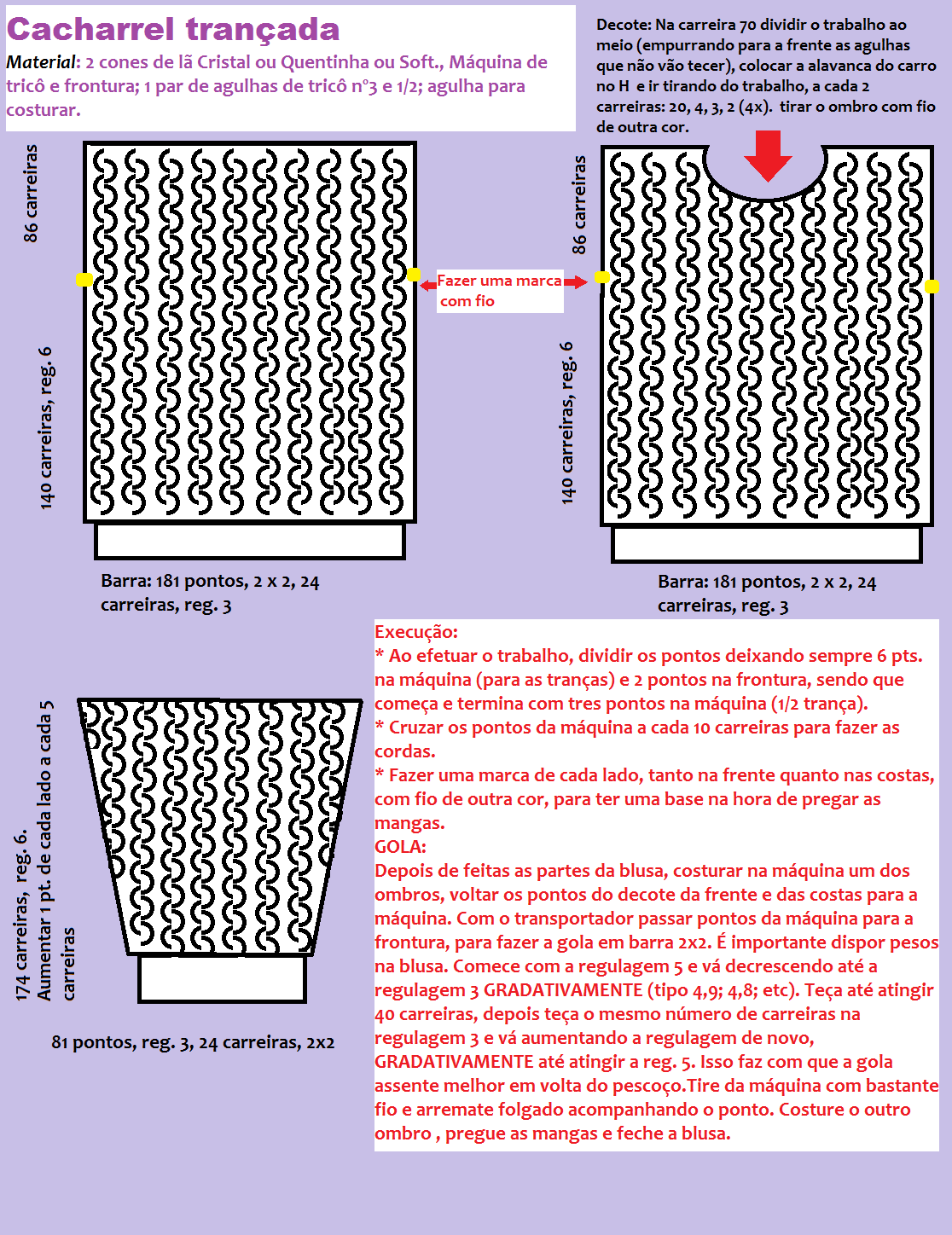 Cacharrel trançada

Material: 2 cones de lã Cristal ou Quentinha ou Soft., Máquina de tricô e frontura; 1 par de agulhas de tricô nº3 e 1/2; agulha para costurar.

Decote: Na carreira 70 dividir o trabalho ao meio (empurrando para a frente as agulhas que não vão tecer), colocar a alavanca do carro no H e ir tirando do trabalho, a cada 2 carreiras: 20, 4, 3, 2 (4x). tirar o ombro com fio de outra cor.

86 carreiras

140 carreiras, reg. 6

Fazer uma marca com fio

86 carreiras

140 carreiras, reg. 6

Barra: 181 pontos, 2 x 2, 24 carreiras, reg. 3

Barra: 181 pontos, 2 x 2, 24 carreiras, reg. 3

174 carreiras, reg. 6. Aumentar 1 pt. de cada lado a cada 5 carreiras

81 pontos, reg. 3, 24 carreiras, 2x2

Execução:
* Ao efetuar o trabalho, dividir os pontos deixando sempre 6 pts. na máquina (para as tranças) e 2 pontos na frontura, sendo que começa e termina com tres pontos na máquina (1/2 trança).
* Cruzar os pontos da máquina a cada 10 carreiras para fazer as cordas.
* Fazer uma marca de cada lado, tanto na frente quanto nas costas, com fio de outra cor, para ter uma base na hora de pregar as mangas.
GOLA:
Depois de feitas as partes da blusa, costurar na máquina um dos ombros, voltar os pontos do decote da frente e das costas para a máquina. Com o transportador passar pontos da máquina para a frontura, para fazer a gola em barra 2x2. É importante dispor pesos na blusa. Comece com a regulagem 5 e vá decrescendo até a regulagem 3 GRADATIVAMENTE (tipo 4,9; 4,8; etc). Teça até atingir 40 carreiras, depois teça o mesmo número de carreiras na regulagem 3 e vá aumentando a regulagem de novo, GRADATIVAMENTE até atingir a reg. 5. Isso faz com que a gola assente melhor em volta do pescoço.Tire da máquina com bastante fio e arremate folgado acompanhando o ponto. Costure o outro ombro , pregue as mangas e feche a blusa.