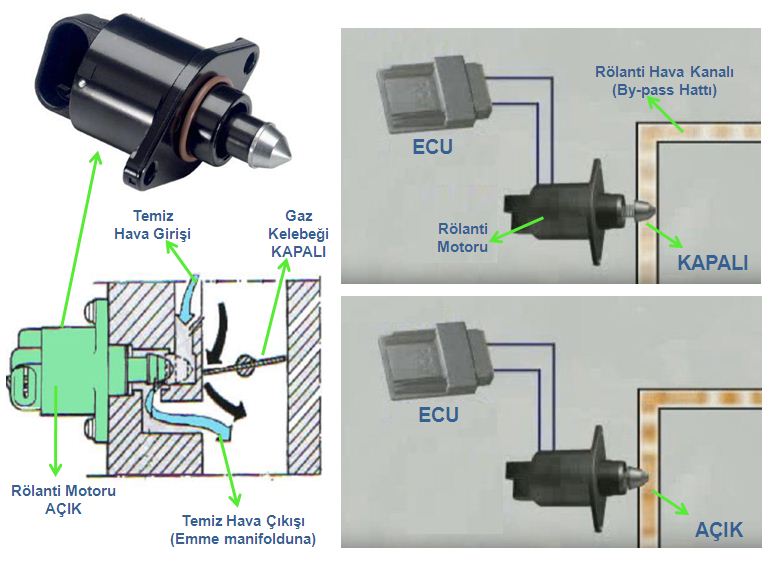 Temiz Hava Girişi

Gaz Kelebeği KAPALI

Rölanti Motoru AÇIK

Temiz Hava Çıkışı (Emme manifolduna)

Rölanti Hava Kanalı (By-pass Hattı)

ECU

Rölanti Motoru

KAPALI

ECU

AÇIK