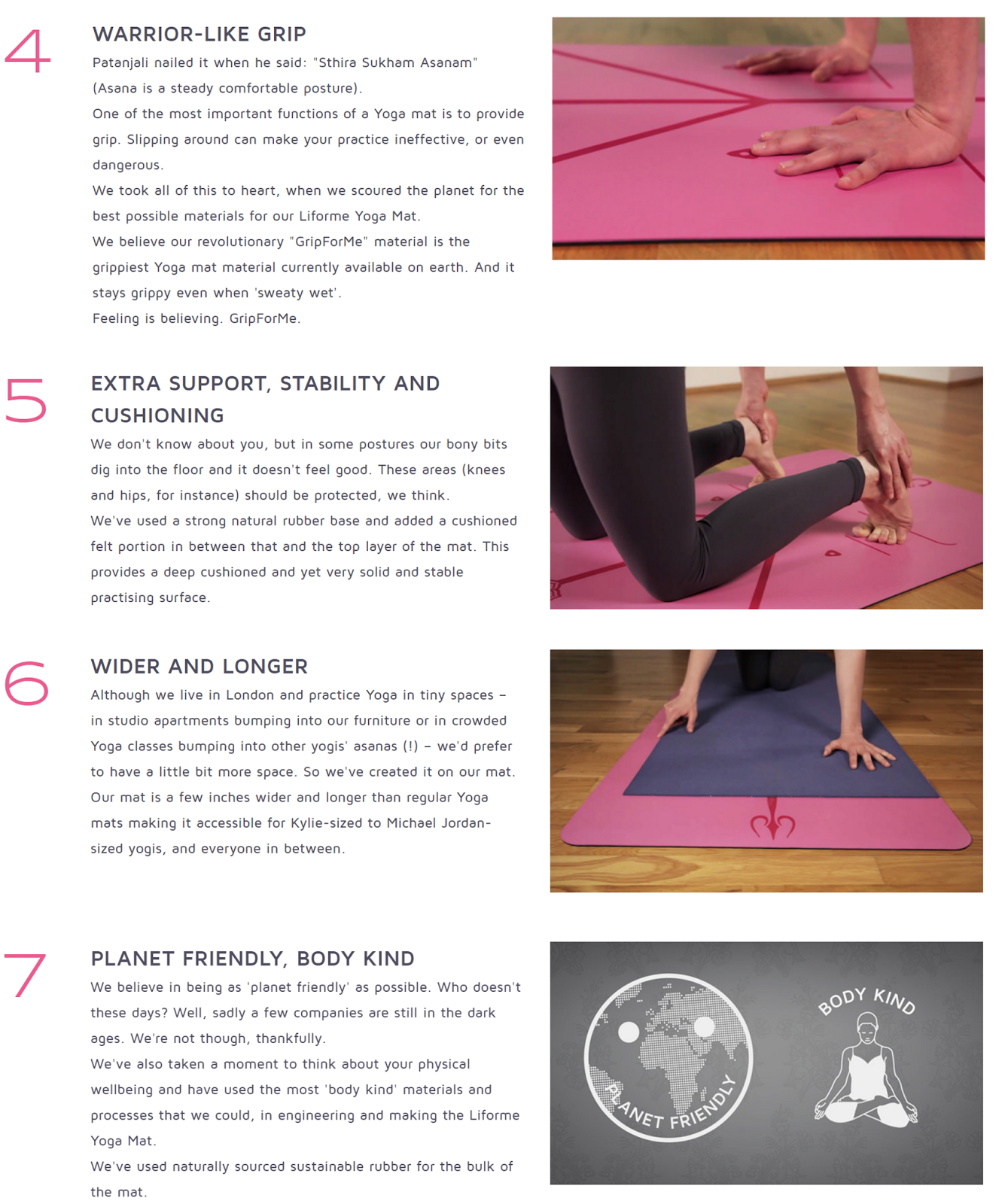 4

WARRIOR-LIKE GRIP

Patanjali nailed it when he said: "Sthira Sukham Asanam" (Asana is a steady comfortable posture).
One of the most important functions of a Yoga mat is to provide grip. Slipping around can make your practice ineffective, or even dangerous.
We took all of this to heart, when we scoured the planet for the best possible materials for our Liforme Yoga Mat.
We believe our revolutionary "GripForMe" material is the grippiest Yoga mat material currently available on earth. And it stays grippy even when 'sweaty wet'.
Feeling is believing. GripForMe.

5

EXTRA SUPPORT, STABILITY AND CUSHIONING

We don't know about you, but in some postures our bony bits dig into the floor and it doesn't feel good. These areas (knees and hips, for instance) should be protected, we think.
We've used a strong natural rubber base and added a cushioned felt portion in between that and the top layer of the mat. This provides a deep cushioned and yet very solid and stable practising surface.

6

WIDER AND LONGER

Although we live in London and practice Yoga in tiny spaces – in studio apartments bumping into our furniture or in crowded Yoga classes bumping into other yogis' asanas (!) – we'd prefer to have a little bit more space. So we've created it on our mat. Our mat is a few inches wider and longer than regular Yoga mats making it accessible for Kylie-sized to Michael Jordan-sized yogis, and everyone in between.

7

PLANET FRIENDLY, BODY KIND

We believe in being as 'planet friendly' as possible. Who doesn't these days? Well, sadly a few companies are still in the dark ages. We're not though, thankfully.
We've also taken a moment to think about your physical wellbeing and have used the most 'body kind' materials and processes that we could, in engineering and making the Liforme Yoga Mat.
We've used naturally sourced sustainable rubber for the bulk of the mat.

PLANET FRIENDLY

BODY KIND