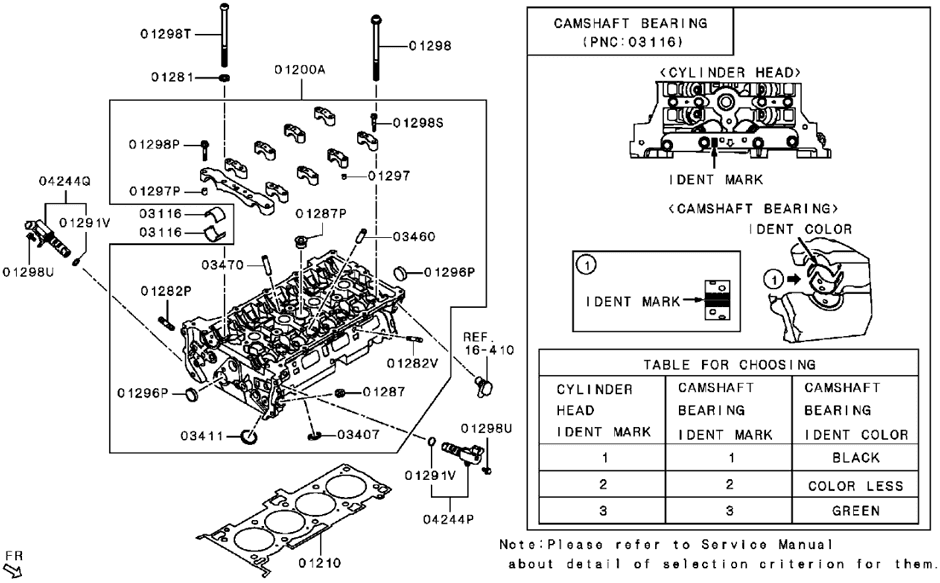 01298T
01298
01281
01200A
01298S
01298P
01297
04244Q
01297P
01291V
03116
03116
01287P
03460
01298U
03470
01296P
01282P
REF. 16-410
01282V
01296P
01287
03411
03407
01298U
01291V
04244P
01210
FR

CAMSHAFT BEARING
(PNC:03116)
<CYLINDER HEAD>
IDENT MARK
<CAMSHAFT BEARING>
IDENT COLOR
1
IDENT MARK
1

TABLE FOR CHOOSING

| CYLINDER HEAD IDENT MARK | CAMSHAFT BEARING IDENT MARK | CAMSHAFT BEARING IDENT COLOR |
|---|---|---|
| 1 | 1 | BLACK |
| 2 | 2 | COLOR LESS |
| 3 | 3 | GREEN |

Note:Please refer to Service Manual about detail of selection criterion for them.