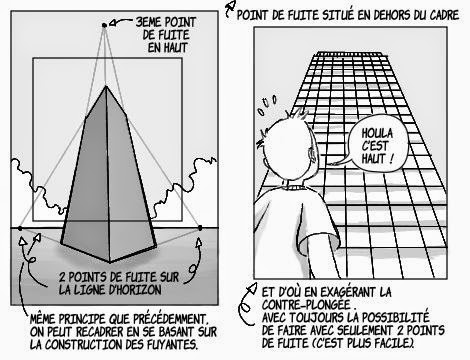 3EME POINT DE FUITE EN HAUT

2 POINTS DE FUITE SUR LA LIGNE D'HORIZON

MÊME PRINCIPE QUE PRÉCÉDEMMENT, ON PEUT RECADRER EN SE BASANT SUR LA CONSTRUCTION DES FUYANTES.

POINT DE FUITE SITUÉ EN DEHORS DU CADRE

HOULA C'EST HAUT !

ET D'OÙ EN EXAGÉRANT LA CONTRE-PLONGÉE.
AVEC TOUJOURS LA POSSIBILITÉ DE FAIRE AVEC SEULEMENT 2 POINTS DE FUITE (C'EST PLUS FACILE).