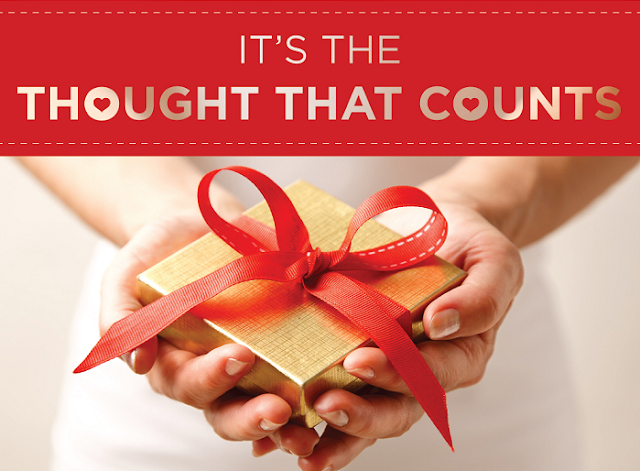 IT'S THE
THOUGHT THAT COUNTS