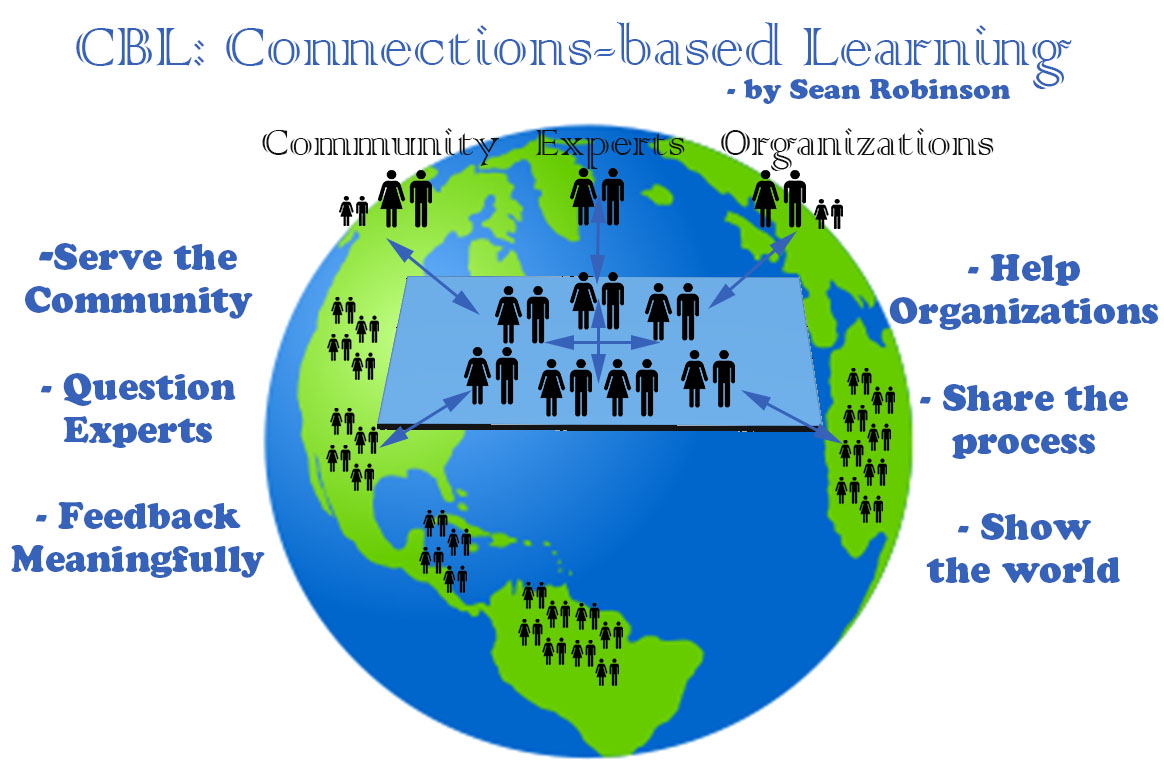 CBL: Connections-based Learning
- by Sean Robinson

Community Experts Organizations

-Serve the Community

- Question Experts

- Feedback Meaningfully

- Help Organizations

- Share the process

- Show the world