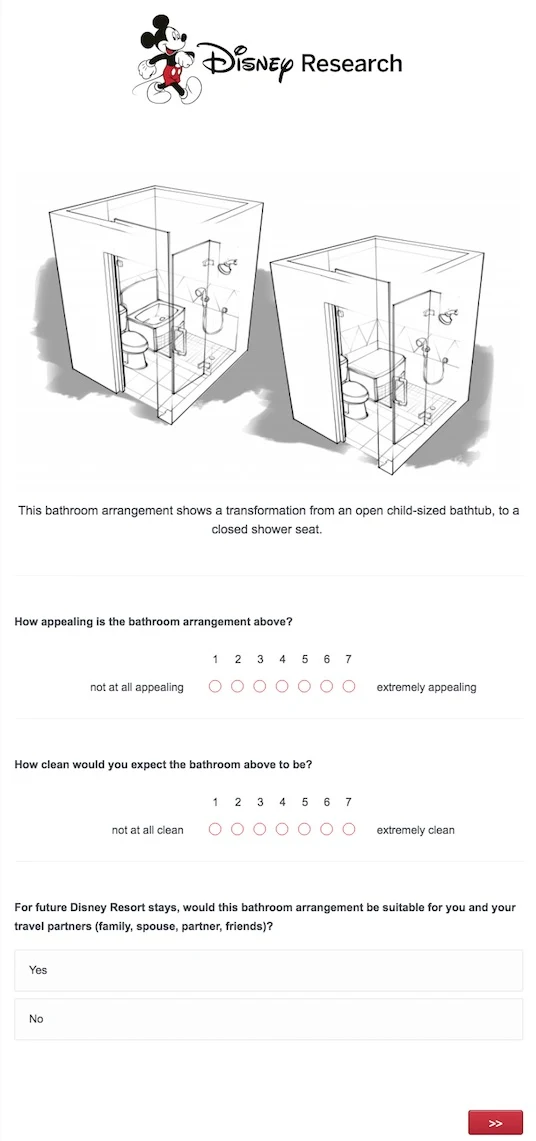 Disney Research

This bathroom arrangement shows a transformation from an open child-sized bathtub, to a closed shower seat.

How appealing is the bathroom arrangement above?

1 2 3 4 5 6 7

not at all appealing ○ ○ ○ ○ ○ ○ ○ extremely appealing

How clean would you expect the bathroom above to be?

1 2 3 4 5 6 7

not at all clean ○ ○ ○ ○ ○ ○ ○ extremely clean

For future Disney Resort stays, would this bathroom arrangement be suitable for you and your travel partners (family, spouse, partner, friends)?

Yes

No

>>