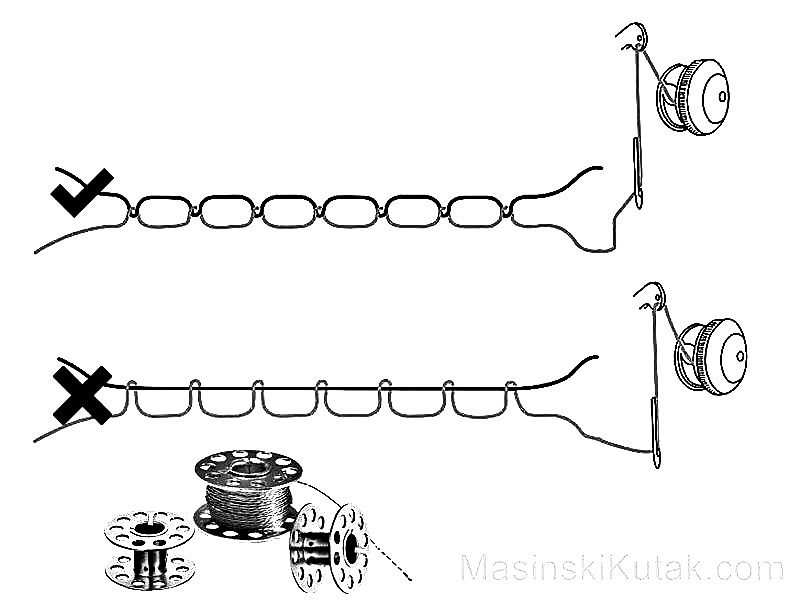 MasinskiKutak.com