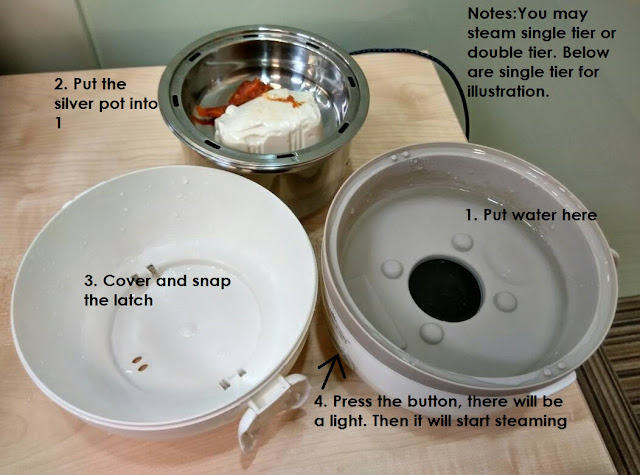 Notes:You may steam single tier or double tier. Below are single tier for illustration.

2. Put the silver pot into 1

1. Put water here

3. Cover and snap the latch

4. Press the button, there will be a light. Then it will start steaming