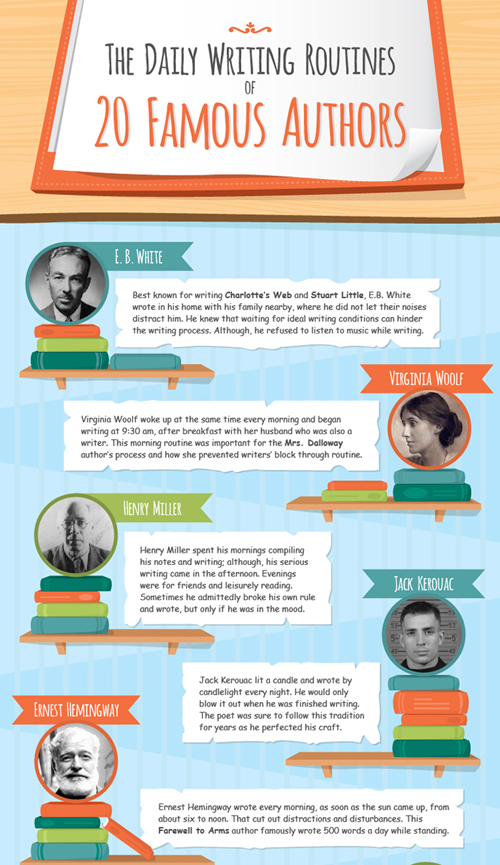 THE DAILY WRITING ROUTINES
OF
20 FAMOUS AUTHORS

E. B. WHITE

Best known for writing Charlotte's Web and Stuart Little, E.B. White wrote in his home with his family nearby, where he did not let their noises distract him. He knew that waiting for ideal writing conditions can hinder the writing process. Although, he refused to listen to music while writing.

VIRGINIA WOOLF

Virginia Woolf woke up at the same time every morning and began writing at 9:30 am, after breakfast with her husband who was also a writer. This morning routine was important for the Mrs. Dalloway author's process and how she prevented writers' block through routine.

HENRY MILLER

Henry Miller spent his mornings compiling his notes and writing; although, his serious writing came in the afternoon. Evenings were for friends and leisurely reading. Sometimes he admittedly broke his own rule and wrote, but only if he was in the mood.

JACK KEROUAC

Jack Kerouac lit a candle and wrote by candlelight every night. He would only blow it out when he was finished writing. The poet was sure to follow this tradition for years as he perfected his craft.

ERNEST HEMINGWAY

Ernest Hemingway wrote every morning, as soon as the sun came up, from about six to noon. That cut out distractions and disturbances. This Farewell to Arms author famously wrote 500 words a day while standing.