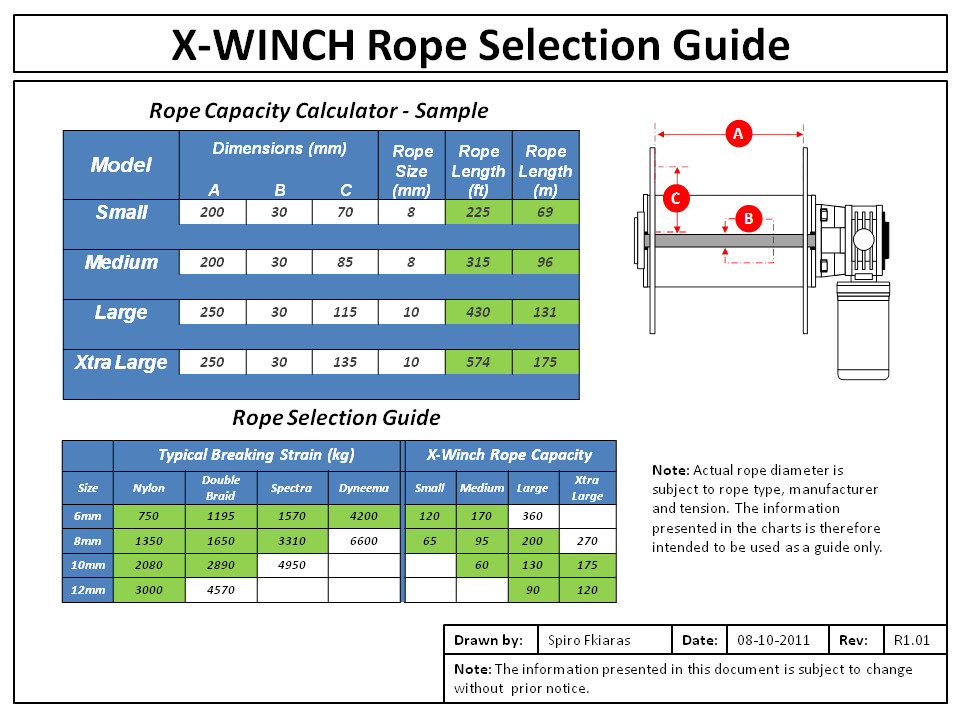 X-WINCH Rope Selection Guide

Rope Capacity Calculator - Sample

| Model | Dimensions (mm) A | B | C | Rope Size (mm) | Rope Length (ft) | Rope Length (m) |
|---|---|---|---|---|---|---|
| Small | 200 | 30 | 70 | 8 | 225 | 69 |
| Medium | 200 | 30 | 85 | 8 | 315 | 96 |
| Large | 250 | 30 | 115 | 10 | 430 | 131 |
| Xtra Large | 250 | 30 | 135 | 10 | 574 | 175 |

A

C

B

Rope Selection Guide

| | Typical Breaking Strain (kg) | | | | X-Winch Rope Capacity | | | |
|---|---|---|---|---|---|---|---|---|
| Size | Nylon | Double Braid | Spectra | Dyneema | Small | Medium | Large | Xtra Large |
| 6mm | 750 | 1195 | 1570 | 4200 | 120 | 170 | 360 | |
| 8mm | 1350 | 1650 | 3310 | 6600 | 65 | 95 | 200 | 270 |
| 10mm | 2080 | 2890 | 4950 | | | 60 | 130 | 175 |
| 12mm | 3000 | 4570 | | | | | 90 | 120 |

Note: Actual rope diameter is subject to rope type, manufacturer and tension. The information presented in the charts is therefore intended to be used as a guide only.

| Drawn by: | Spiro Fkiaras | Date: | 08-10-2011 | Rev: | R1.01 |
|---|---|---|---|---|---|

Note: The information presented in this document is subject to change without prior notice.