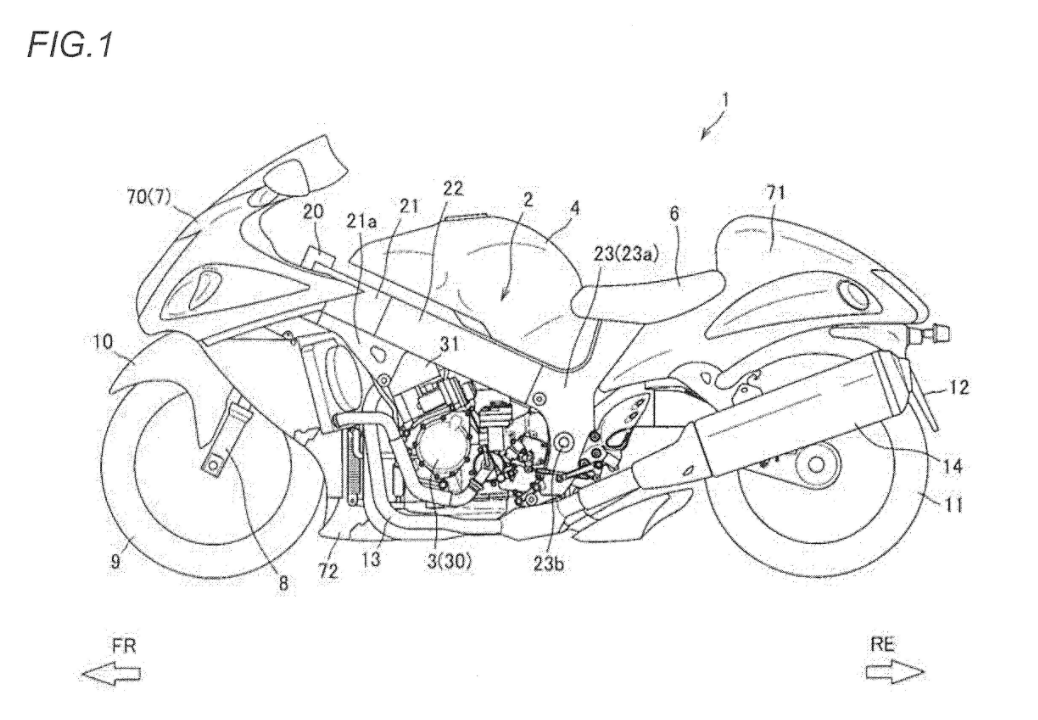 FIG.1

1

70(7)
20
21a
21
22
2
4
23(23a)
6
71
10
31
12
14
11
9
8
72
13
3(30)
23b

FR
RE