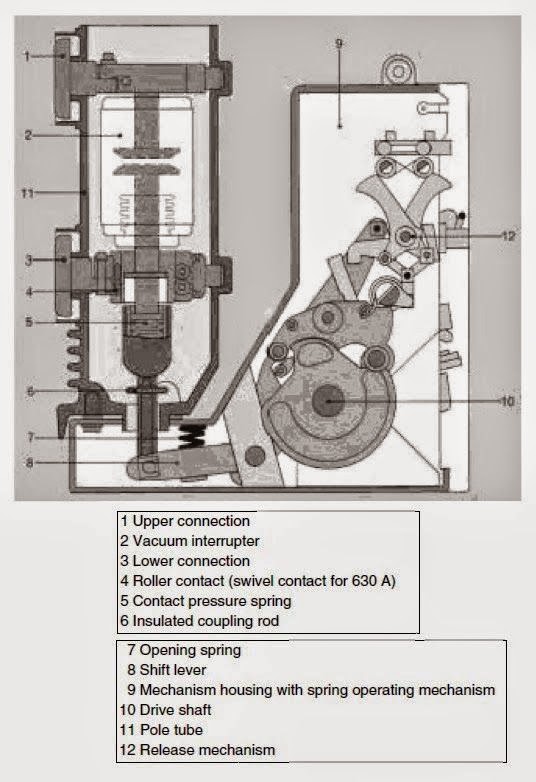 1
2
11
3
4
5
6
7
8
9
12
10

1 Upper connection
2 Vacuum interrupter
3 Lower connection
4 Roller contact (swivel contact for 630 A)
5 Contact pressure spring
6 Insulated coupling rod

7 Opening spring
8 Shift lever
9 Mechanism housing with spring operating mechanism
10 Drive shaft
11 Pole tube
12 Release mechanism