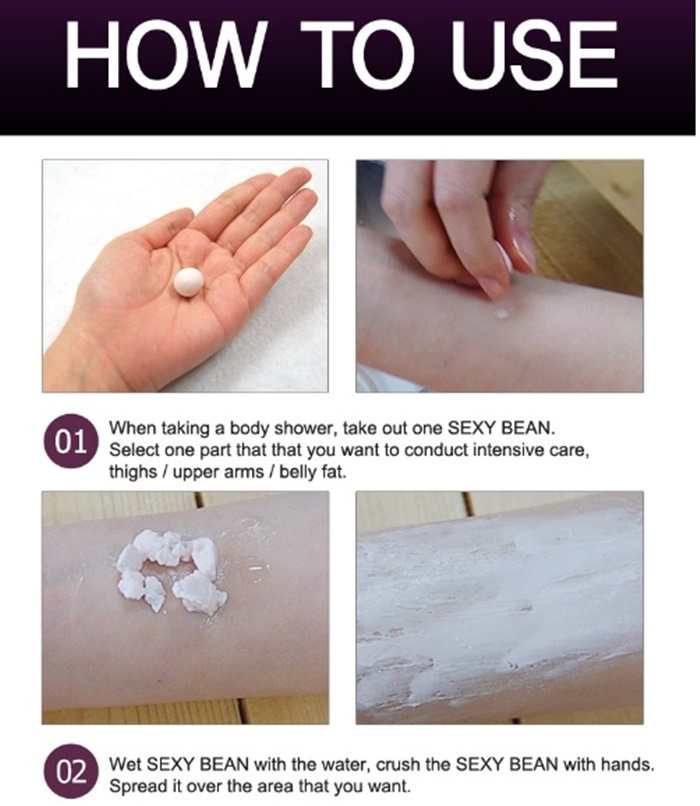 HOW TO USE

01 When taking a body shower, take out one SEXY BEAN. Select one part that that you want to conduct intensive care, thighs / upper arms / belly fat.

02 Wet SEXY BEAN with the water, crush the SEXY BEAN with hands. Spread it over the area that you want.