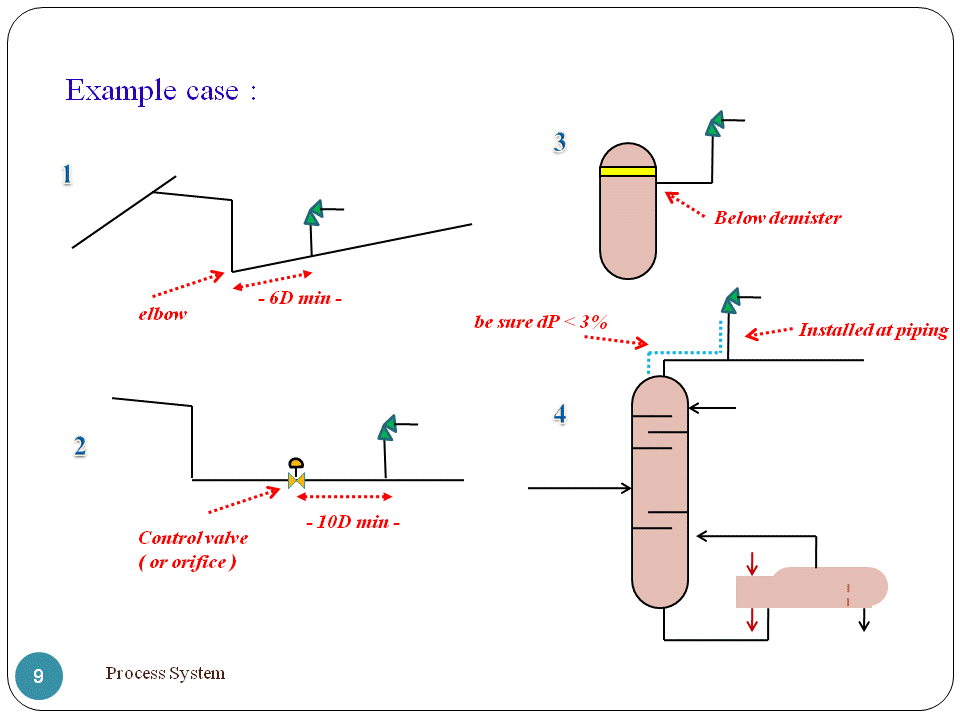 Example case :

1

elbow

- 6D min -

2

Control valve
( or orifice )

- 10D min -

3

Below demister

be sure dP < 3%

Installed at piping

4

9

Process System