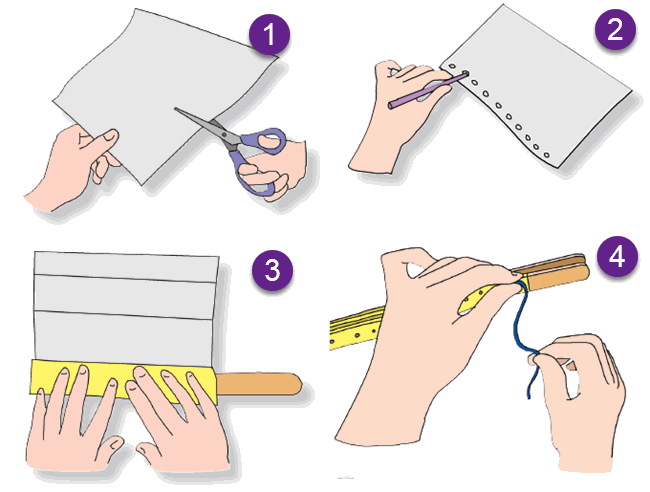 1

2

3

4