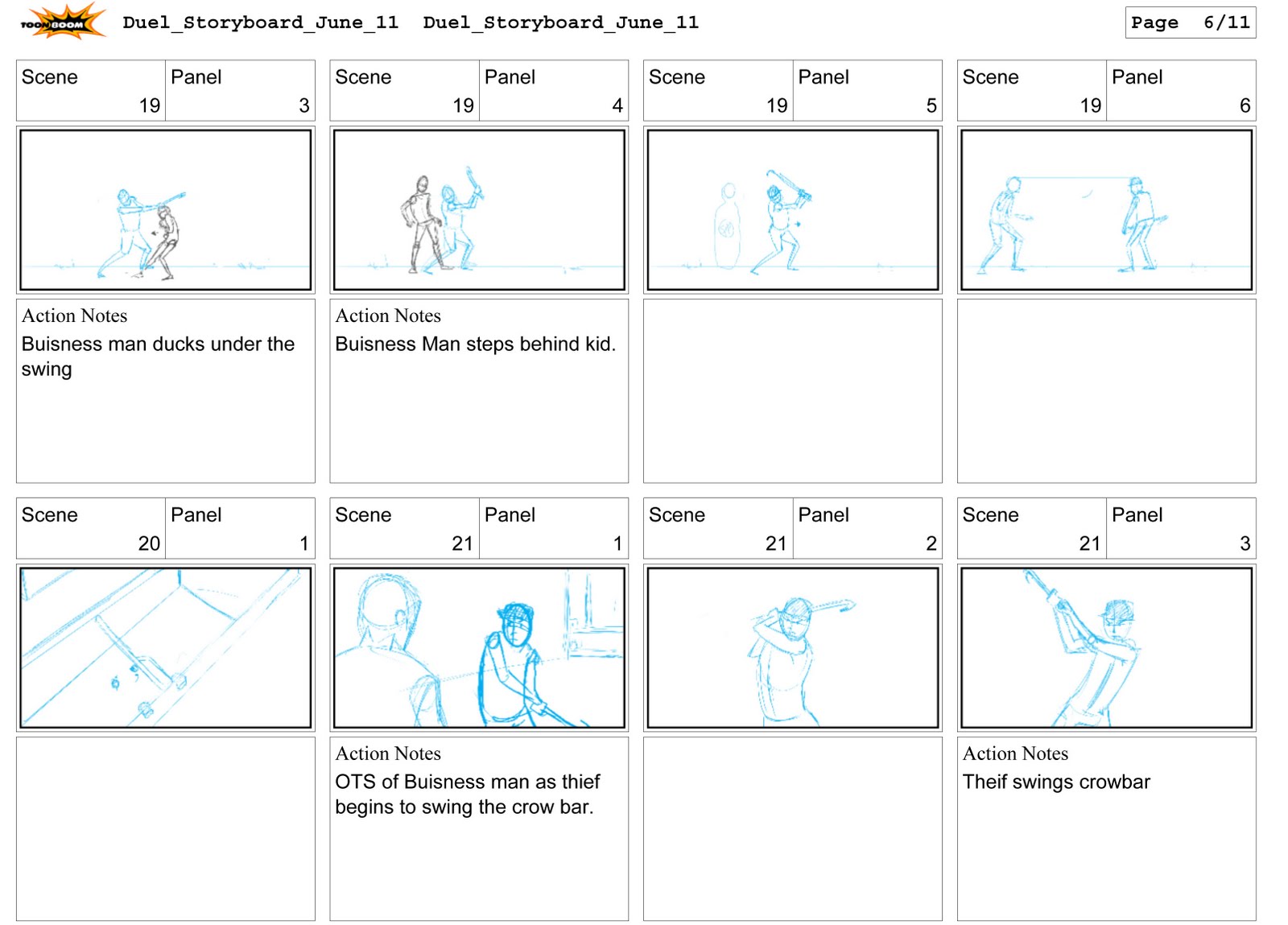 TOON BOOM Duel_Storyboard_June_11 Duel_Storyboard_June_11 Page 6/11

Scene 19 Panel 3

Action Notes
Buisness man ducks under the swing

Scene 19 Panel 4

Action Notes
Buisness Man steps behind kid.

Scene 19 Panel 5

Scene 19 Panel 6

Scene 20 Panel 1

Scene 21 Panel 1

Action Notes
OTS of Buisness man as thief begins to swing the crow bar.

Scene 21 Panel 2

Scene 21 Panel 3

Action Notes
Theif swings crowbar