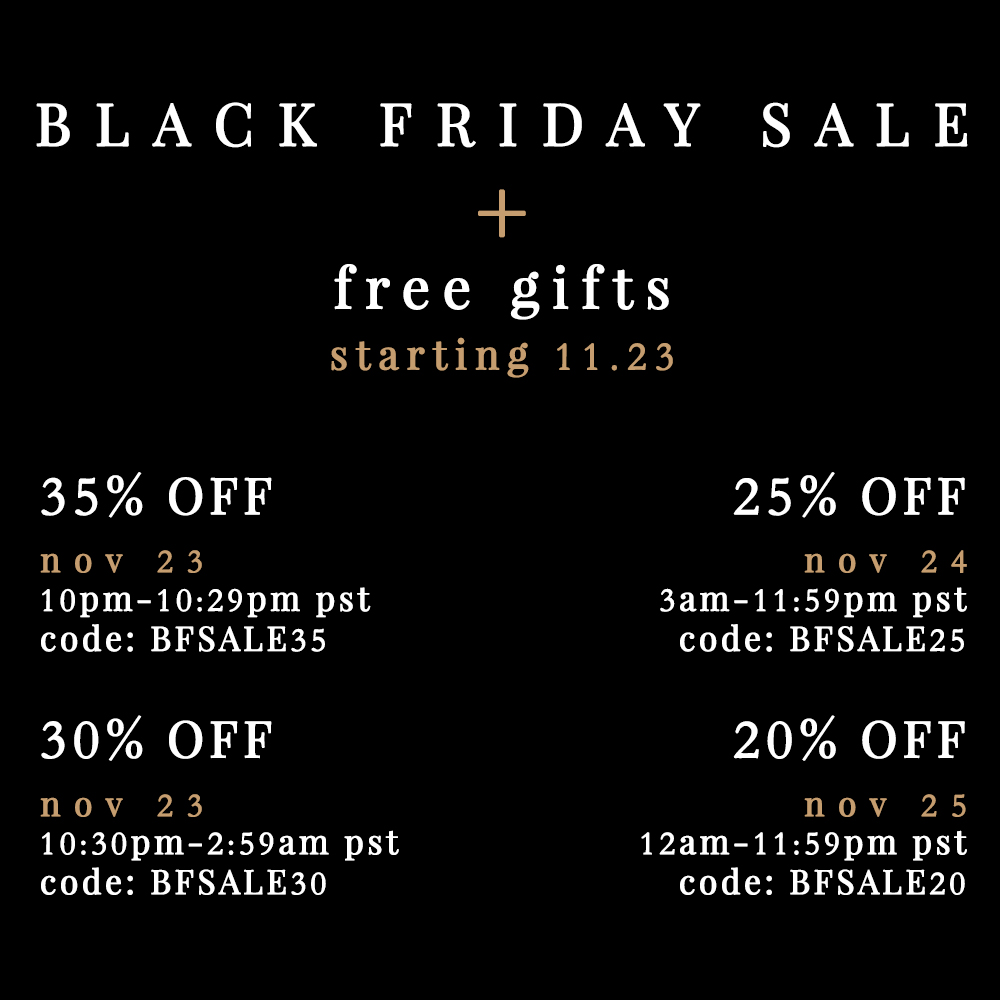 BLACK FRIDAY SALE

+

free gifts

starting 11.23

35% OFF

nov 23

10pm-10:29pm pst

code: BFSALE35

30% OFF

nov 23

10:30pm-2:59am pst

code: BFSALE30

25% OFF

nov 24

3am-11:59pm pst

code: BFSALE25

20% OFF

nov 25

12am-11:59pm pst

code: BFSALE20