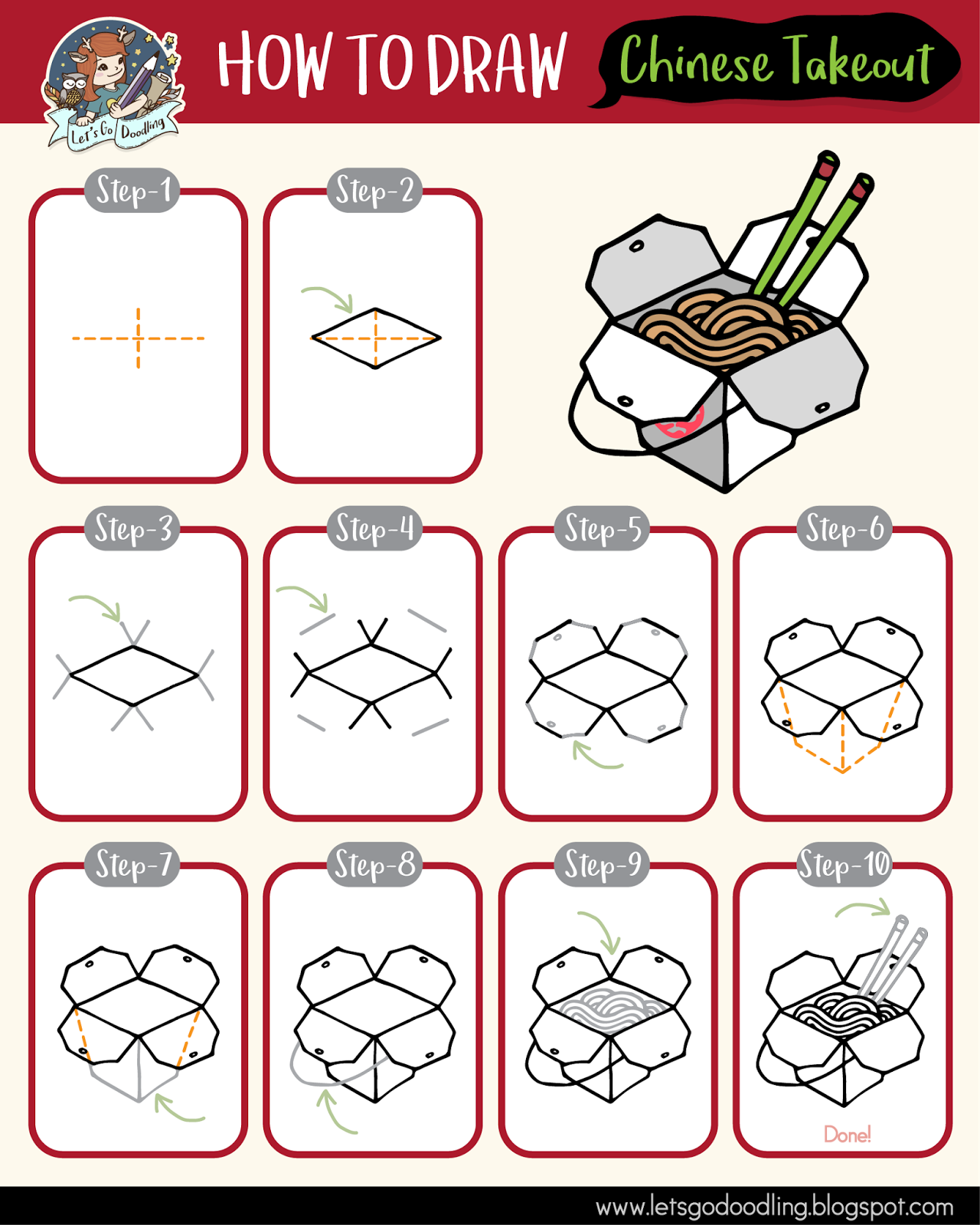 Let's Go Doodling

HOW TO DRAW Chinese Takeout

Step-1

Step-2

Step-3

Step-4

Step-5

Step-6

Step-7

Step-8

Step-9

Step-10

Done!

www.letsgodoodling.blogspot.com