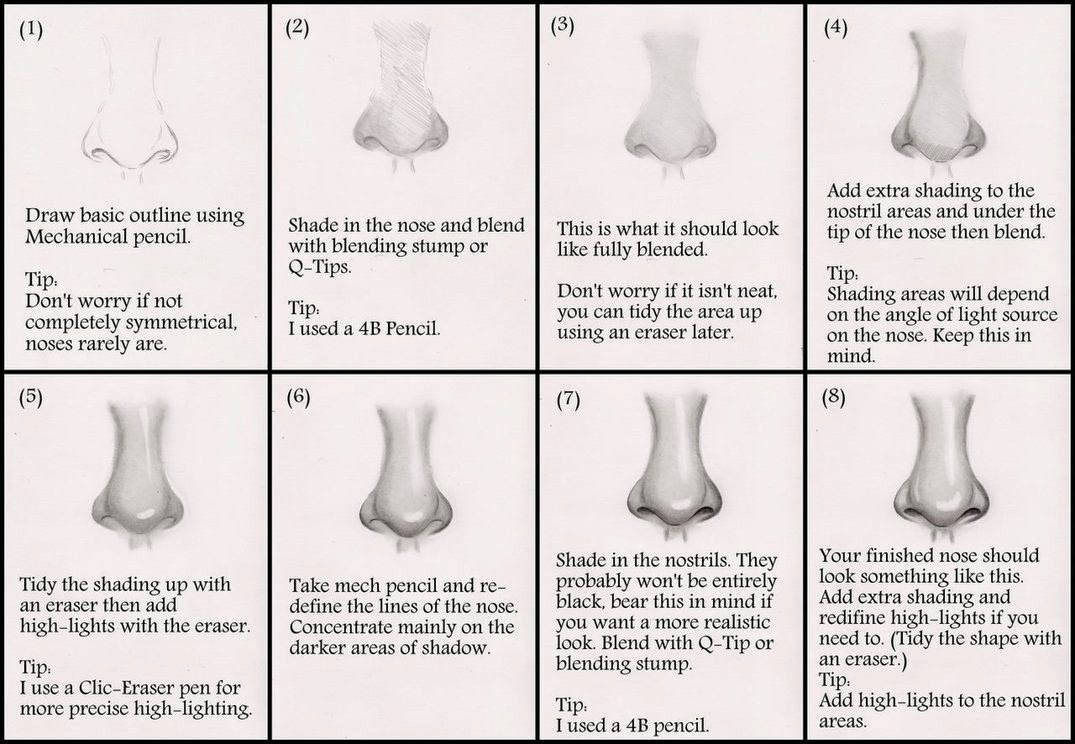 (1)

Draw basic outline using Mechanical pencil.

Tip:
Don't worry if not completely symmetrical, noses rarely are.

(2)

Shade in the nose and blend with blending stump or Q-Tips.

Tip:
I used a 4B Pencil.

(3)

This is what it should look like fully blended.

Don't worry if it isn't neat, you can tidy the area up using an eraser later.

(4)

Add extra shading to the nostril areas and under the tip of the nose then blend.

Tip:
Shading areas will depend on the angle of light source on the nose. Keep this in mind.

(5)

Tidy the shading up with an eraser then add high-lights with the eraser.

Tip:
I use a Clic-Eraser pen for more precise high-lighting.

(6)

Take mech pencil and re-define the lines of the nose. Concentrate mainly on the darker areas of shadow.

(7)

Shade in the nostrils. They probably won't be entirely black, bear this in mind if you want a more realistic look. Blend with Q-Tip or blending stump.

Tip:
I used a 4B pencil.

(8)

Your finished nose should look something like this. Add extra shading and redifine high-lights if you need to. (Tidy the shape with an eraser.)
Tip:
Add high-lights to the nostril areas.