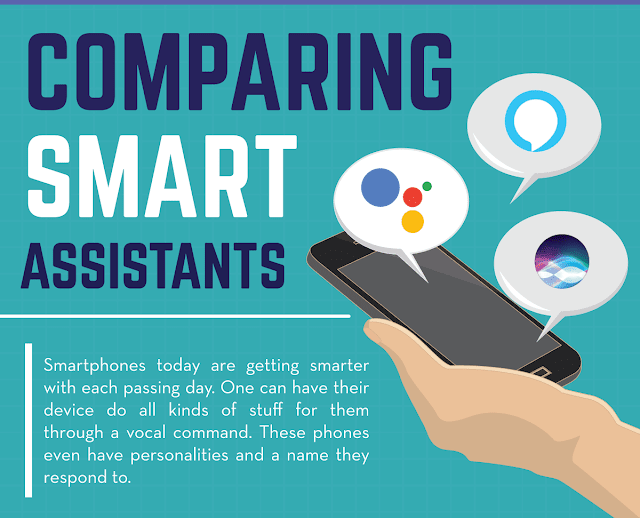 COMPARING SMART ASSISTANTS

Smartphones today are getting smarter with each passing day. One can have their device do all kinds of stuff for them through a vocal command. These phones even have personalities and a name they respond to.