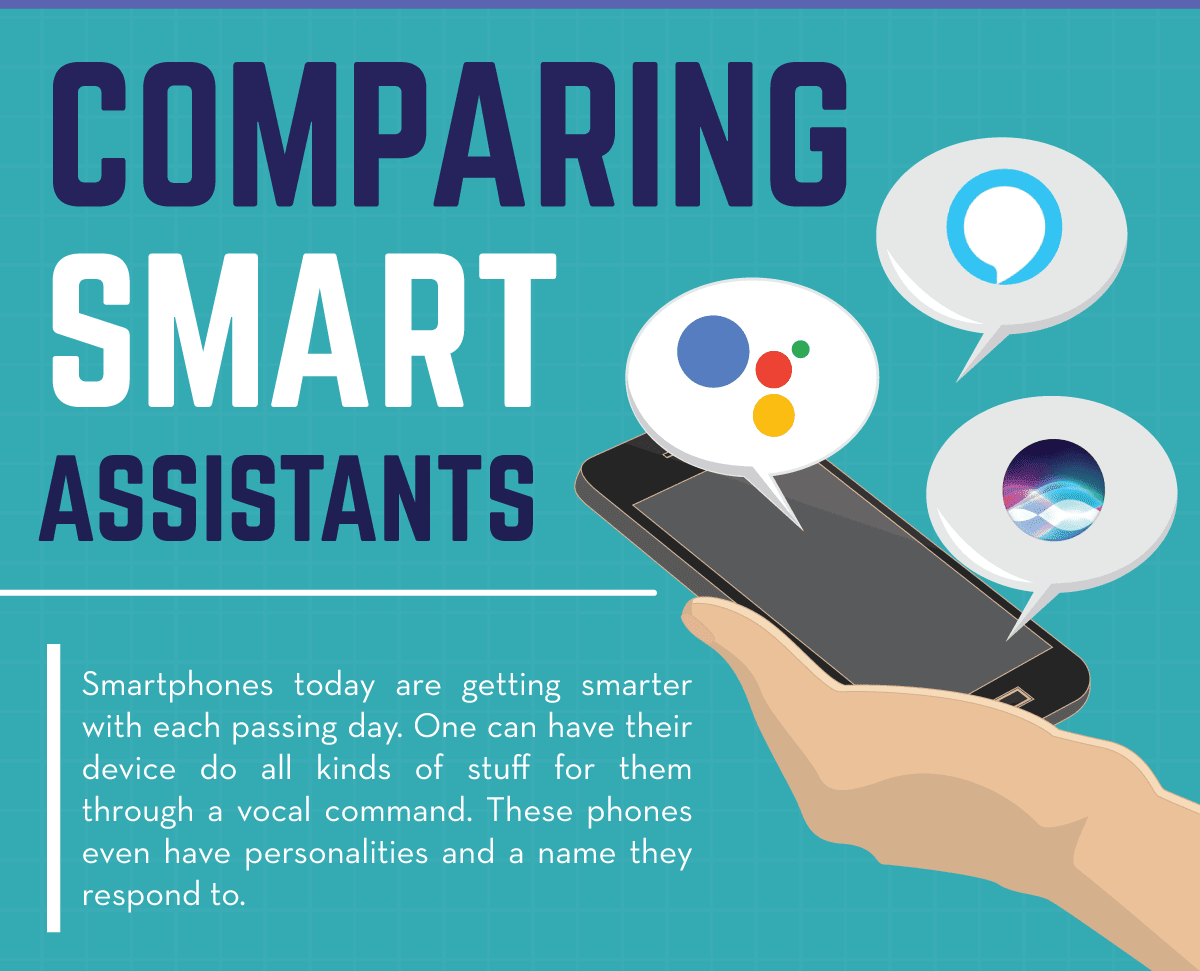 COMPARING SMART ASSISTANTS

Smartphones today are getting smarter with each passing day. One can have their device do all kinds of stuff for them through a vocal command. These phones even have personalities and a name they respond to.