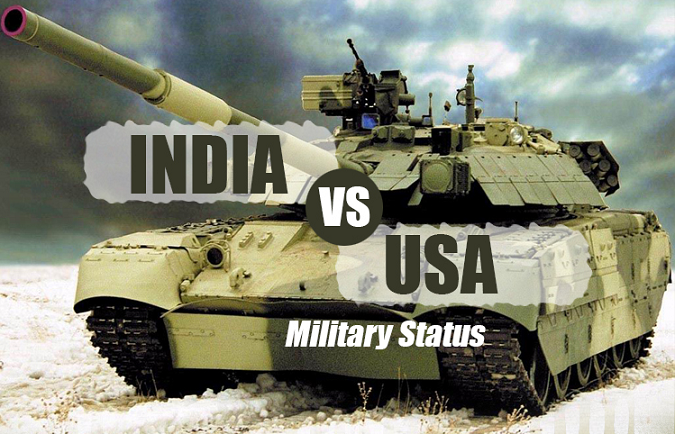 INDIA
VS
USA
Military Status