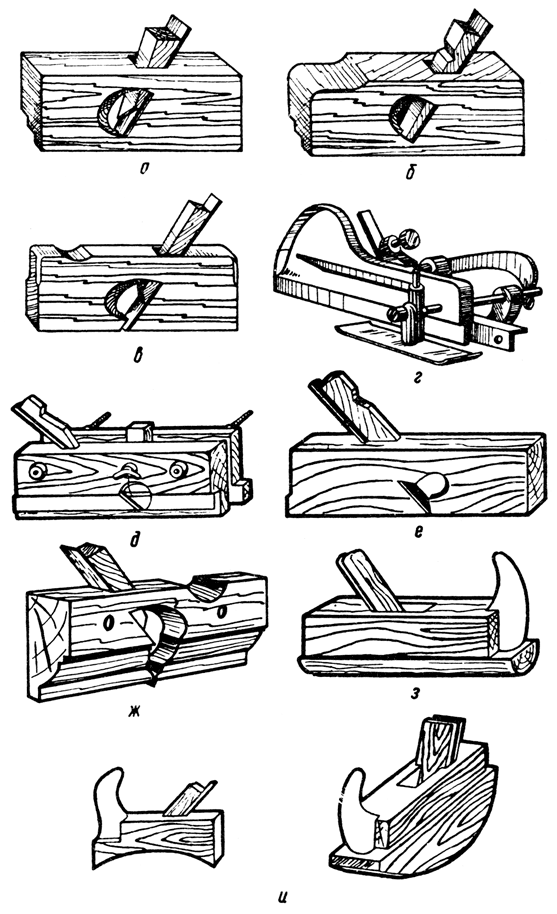 а
б
в
г
д
е
ж
з
и