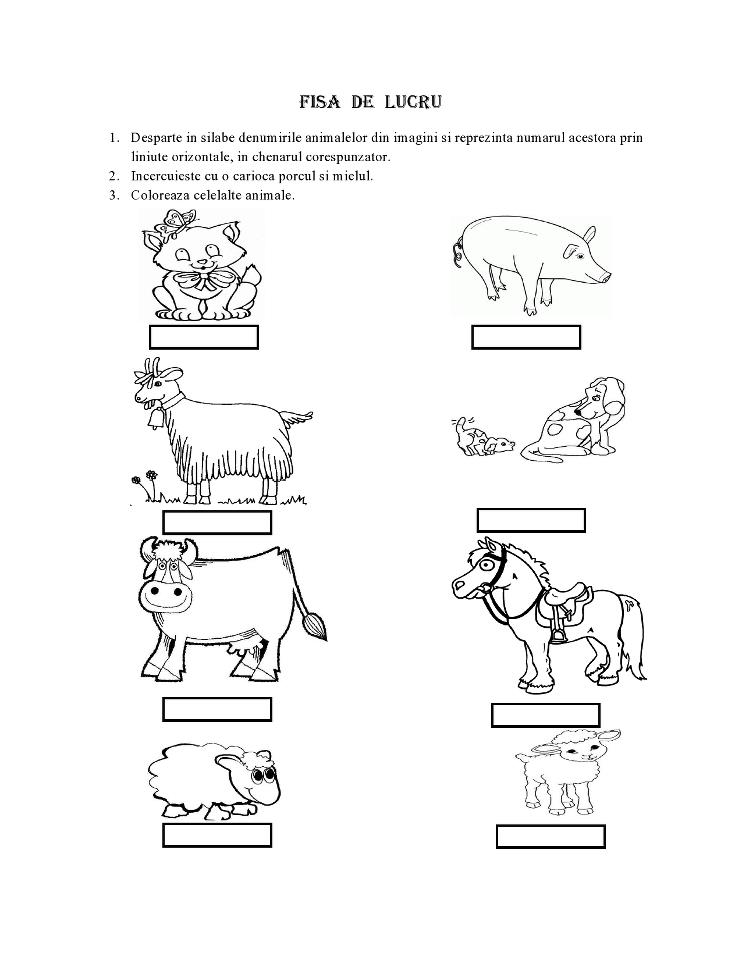 FISA DE LUCRU

1. Desparte in silabe denumirile animalelor din imagini si reprezinta numarul acestora prin liniute orizontale, in chenarul corespunzator.
2. Incercuieste cu o carioca porcul si mielul.
3. Coloreaza celelalte animale.