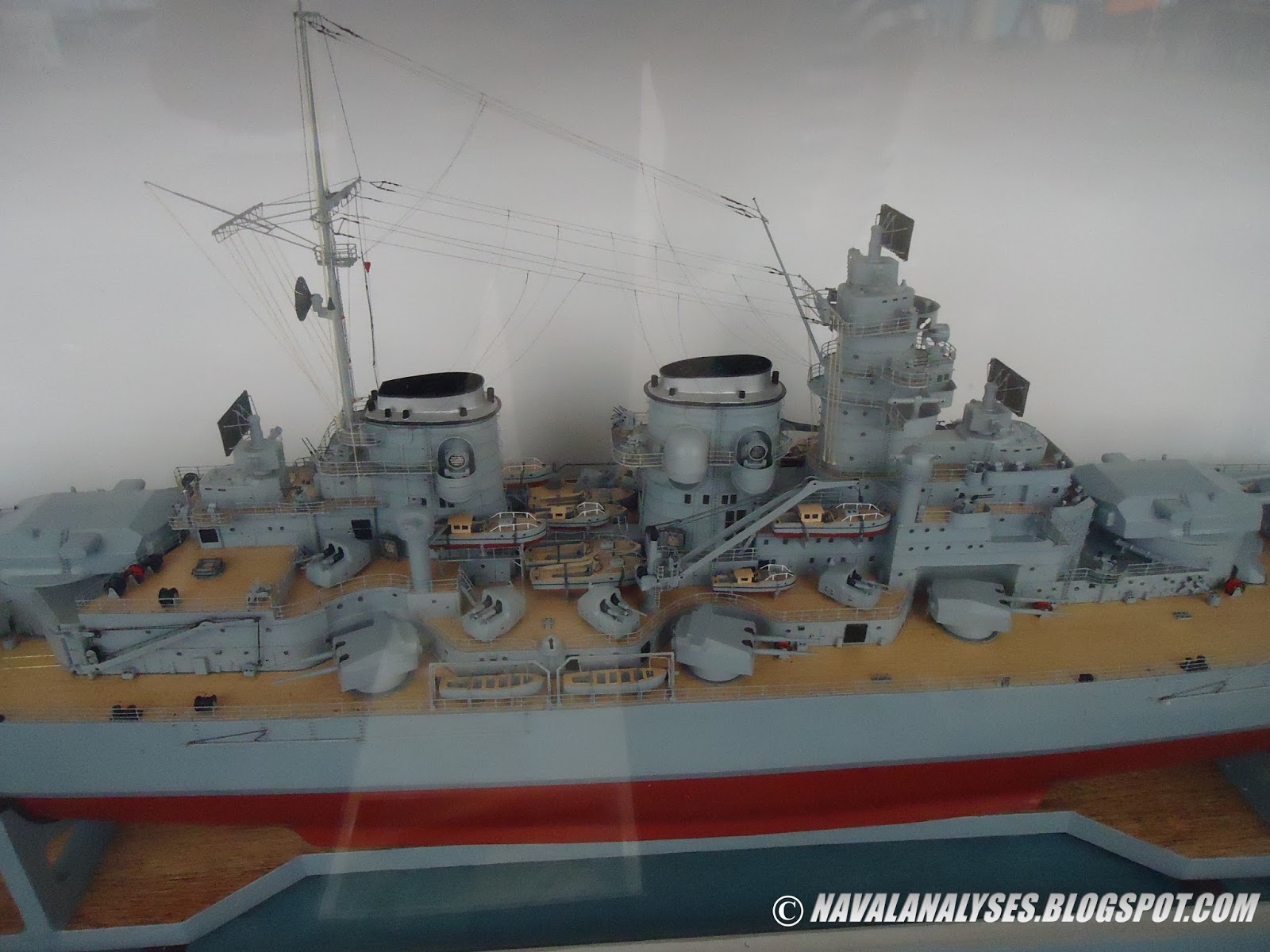 © NAVALANALYSES.BLOGSPOT.COM