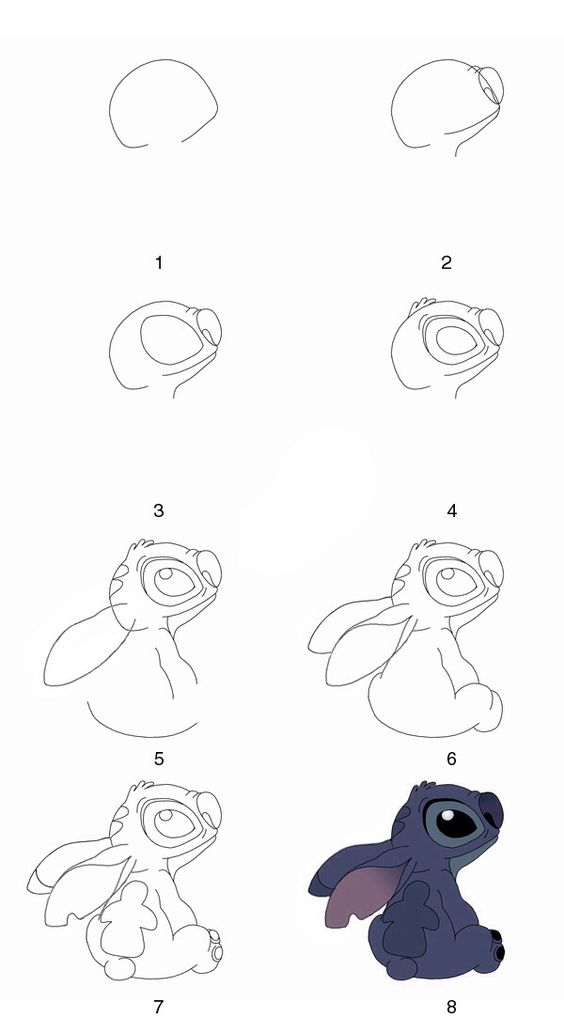 1

2

3

4

5

6

7

8