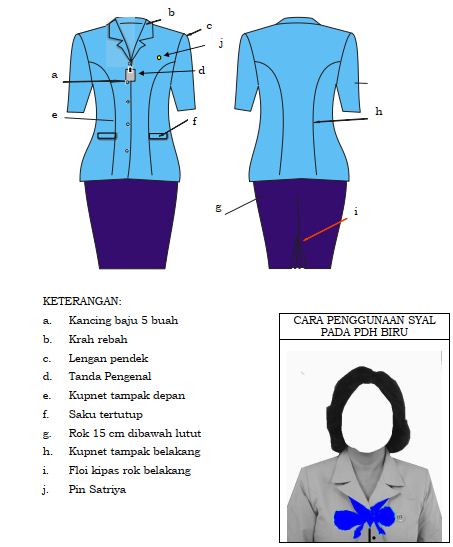 b

c

j

a

d

e

f

h

g

i

KETERANGAN:

a. Kancing baju 5 buah
b. Krah rebah
c. Lengan pendek
d. Tanda Pengenal
e. Kupnet tampak depan
f. Saku tertutup
g. Rok 15 cm dibawah lutut
h. Kupnet tampak belakang
i. Floi kipas rok belakang
j. Pin Satriya

CARA PENGGUNAAN SYAL PADA PDH BIRU